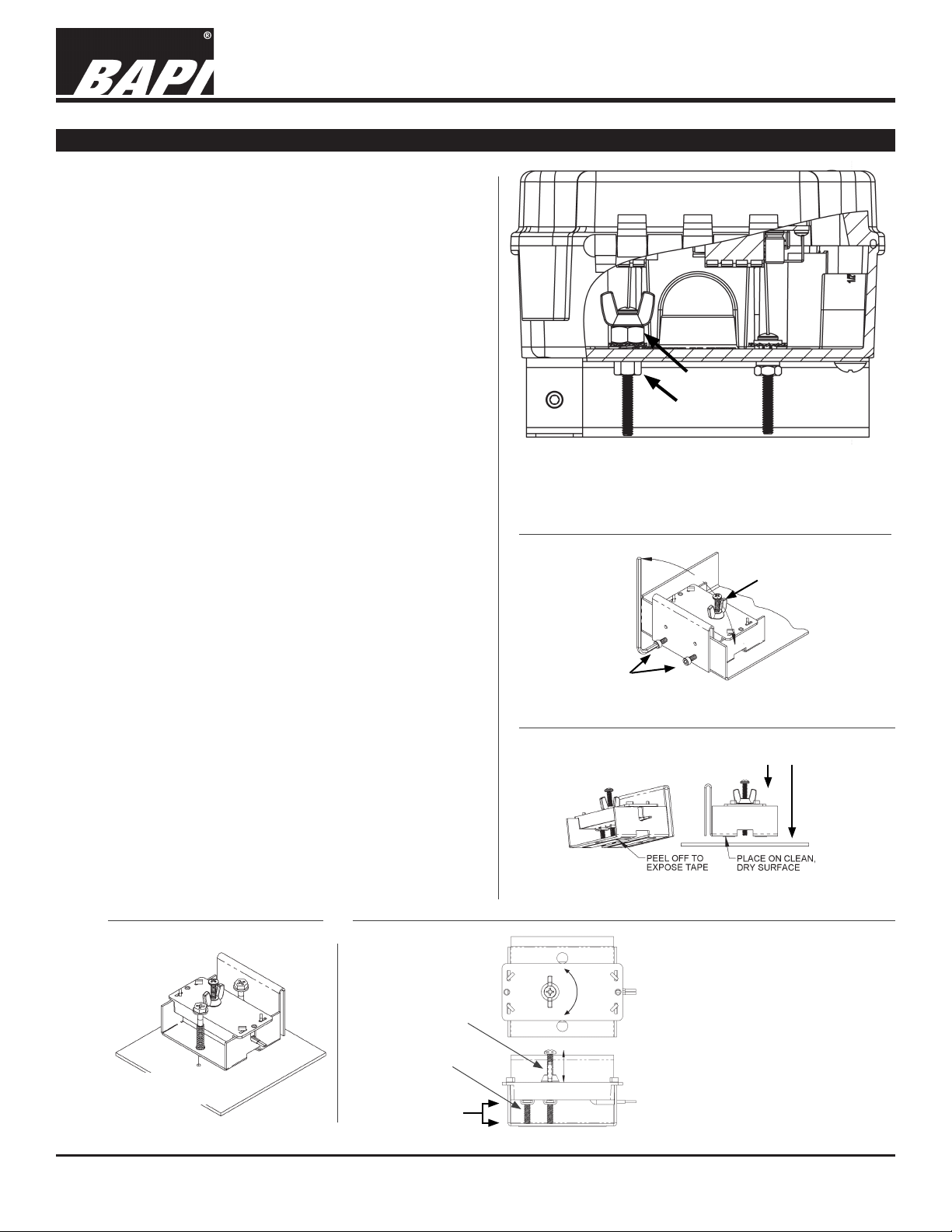 BAPI®

PEEL OFF TO EXPOSE TAPE

PLACE ON CLEAN, DRY SURFACE