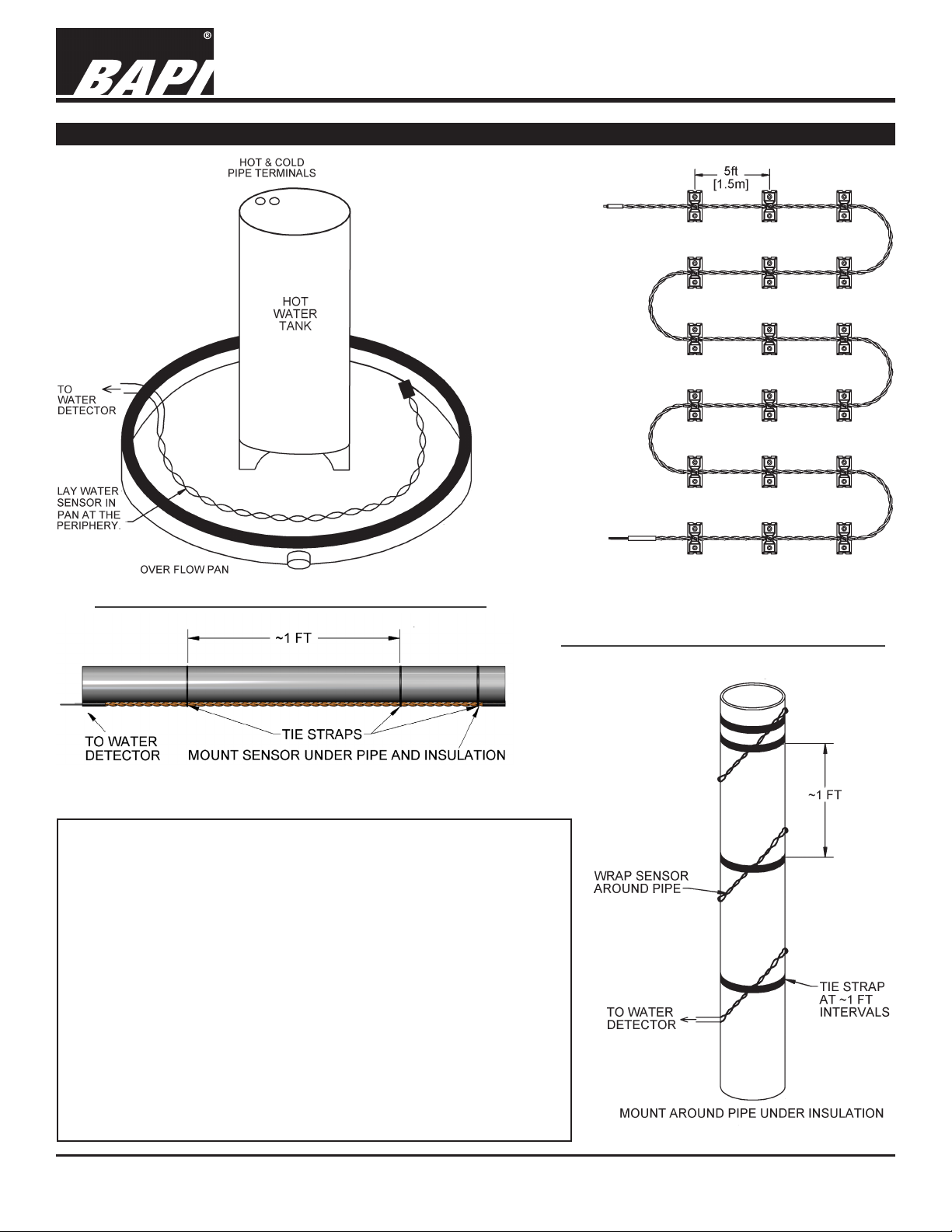 BAPI®

HOT & COLD PIPE TERMINALS

HOT WATER TANK

TO WATER DETECTOR

LAY WATER SENSOR IN PAN AT THE PERIPHERY.

OVER FLOW PAN

5ft [1.5m]

~1 FT

TO WATER DETECTOR

TIE STRAPS

MOUNT SENSOR UNDER PIPE AND INSULATION

~1 FT

WRAP SENSOR AROUND PIPE

TIE STRAP AT ~1 FT INTERVALS

TO WATER DETECTOR

MOUNT AROUND PIPE UNDER INSULATION