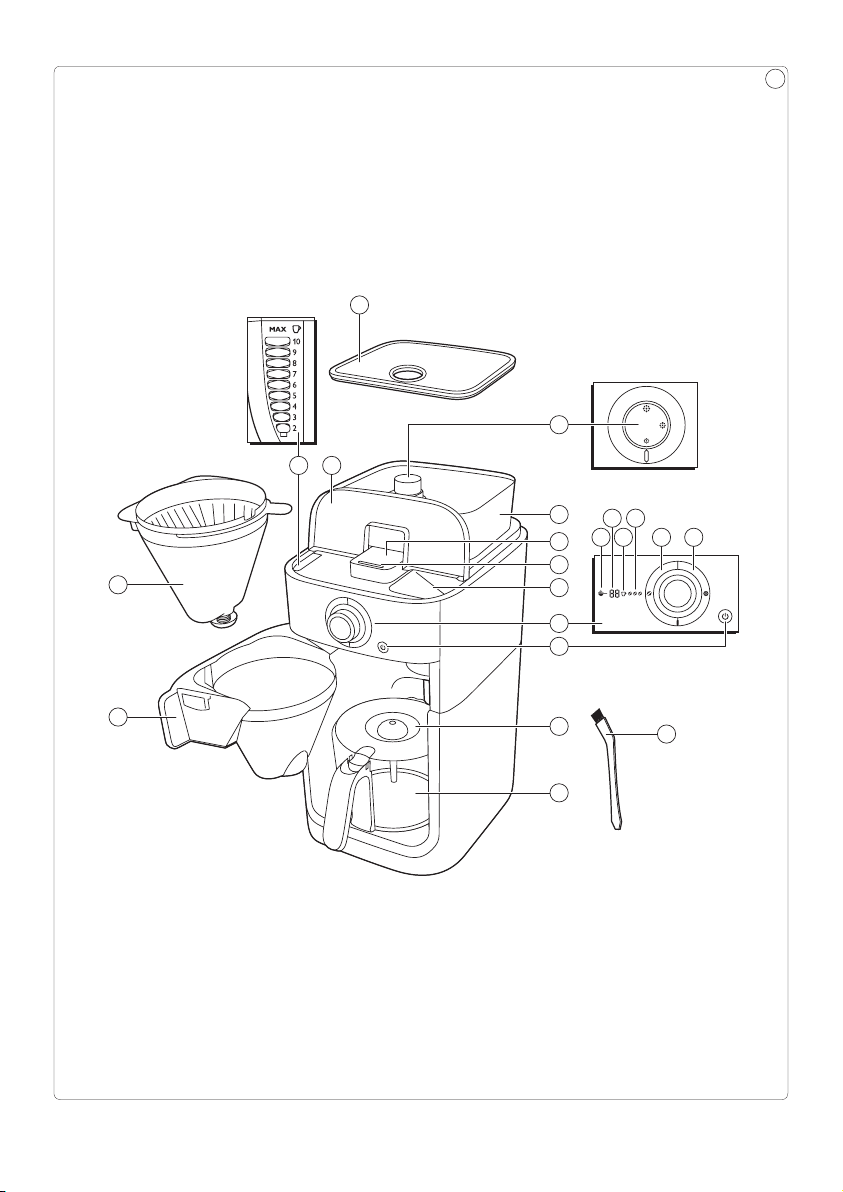 MAX
10
9
8
7
6
5
4
3
2
88