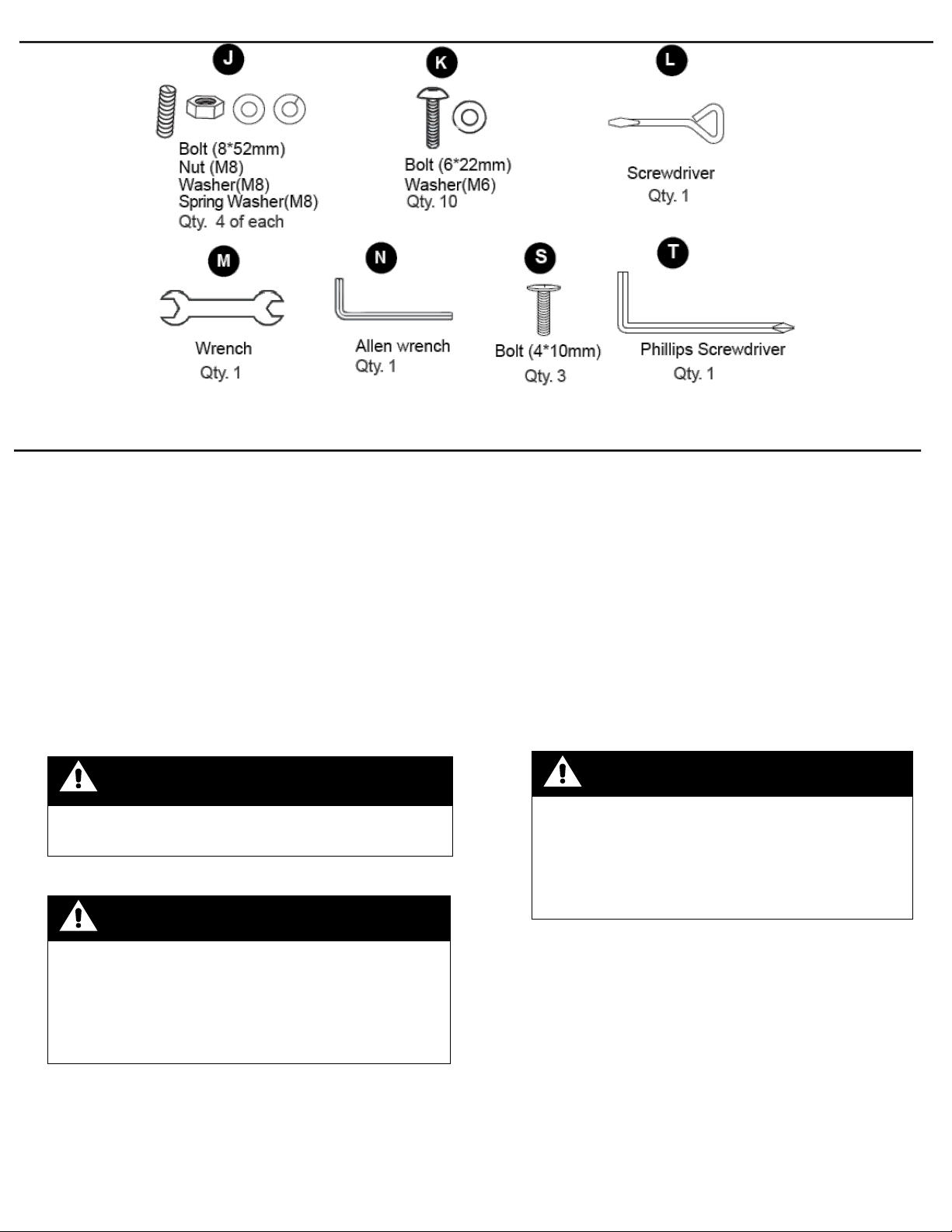 J

Bolt (8*52mm)
Nut (M8)
Washer(M8)
Spring Washer(M8)
Qty. 4 of each

K

Bolt (6*22mm)
Washer(M6)
Qty. 10

L

Screwdriver
Qty. 1

M

Wrench
Qty. 1

N

Allen wrench
Qty. 1

S

Bolt (4*10mm)
Qty. 3

T

Phillips Screwdriver
Qty. 1