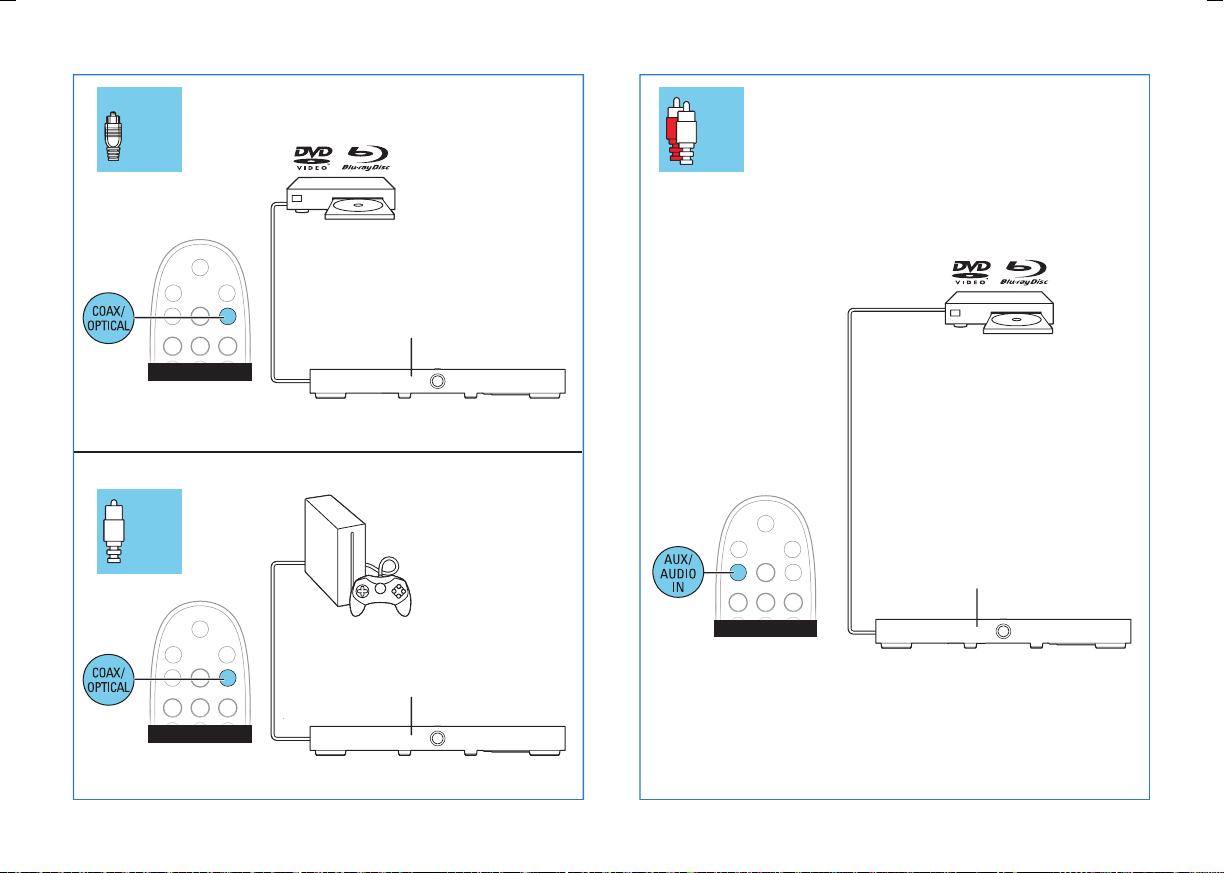 DVD VIDEO
Blu-ray Disc

COAX/ OPTICAL

COAX/ OPTICAL

DVD VIDEO
Blu-ray Disc

AUX/ AUDIO IN