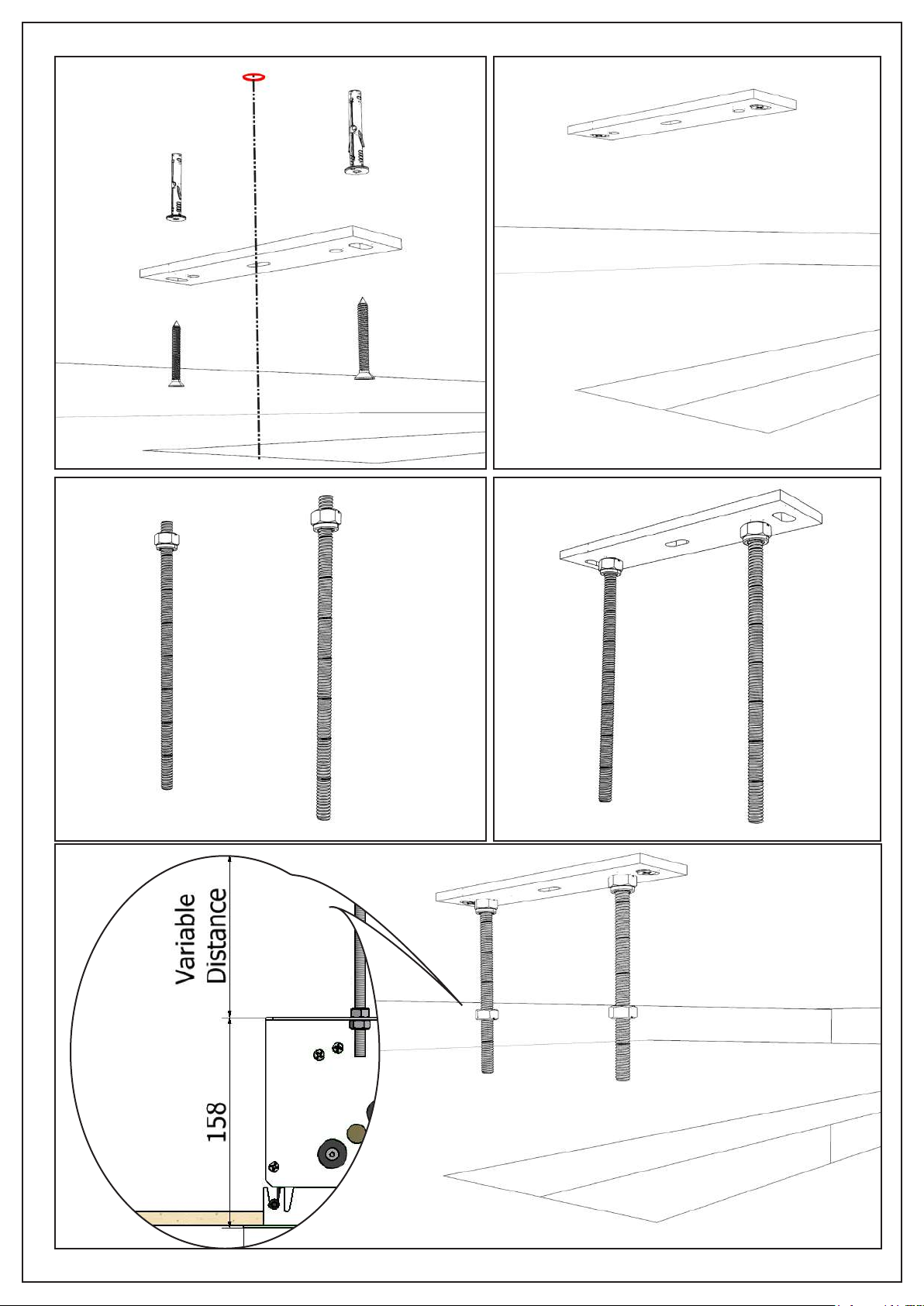 Variable Distance

158