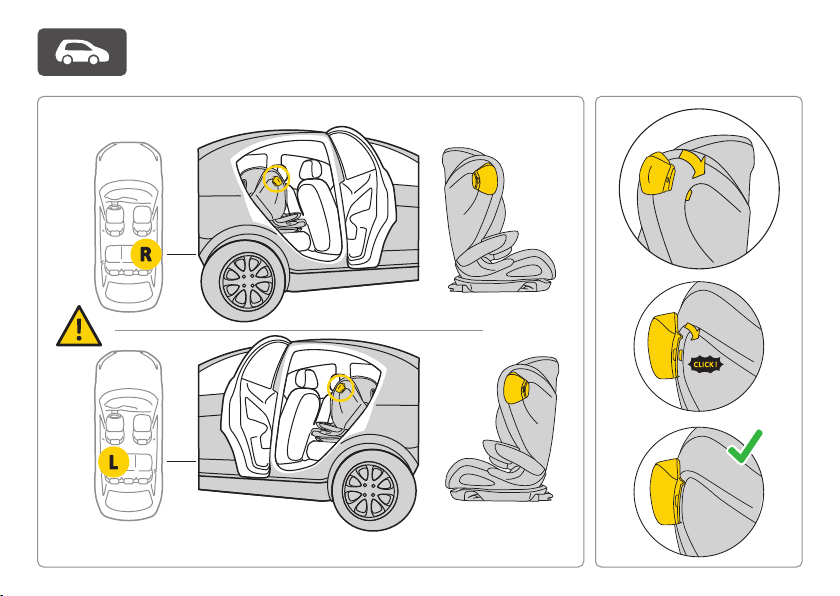 R

L

CLICK!