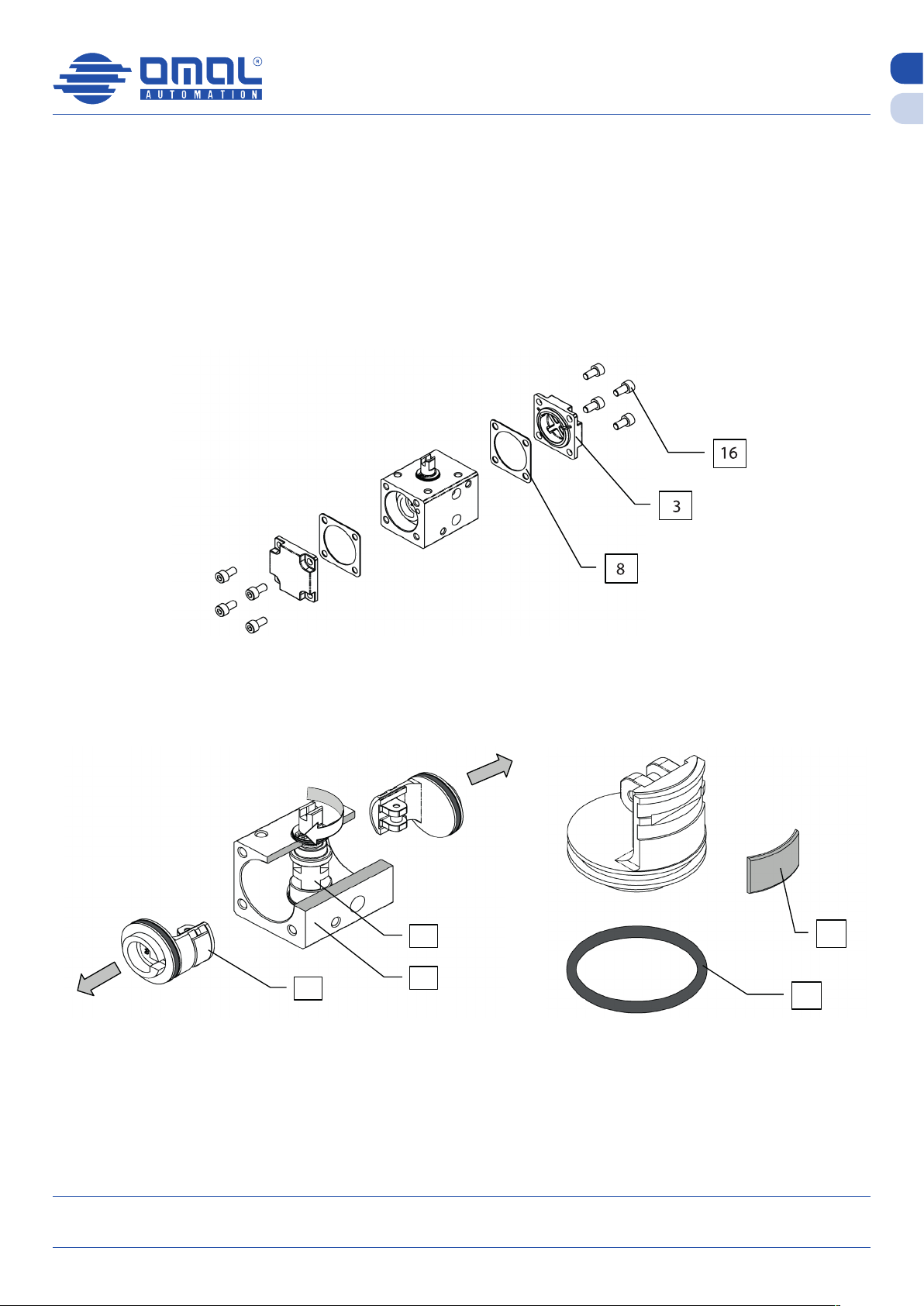 OMAL®
AUTOMATION

16

3

8