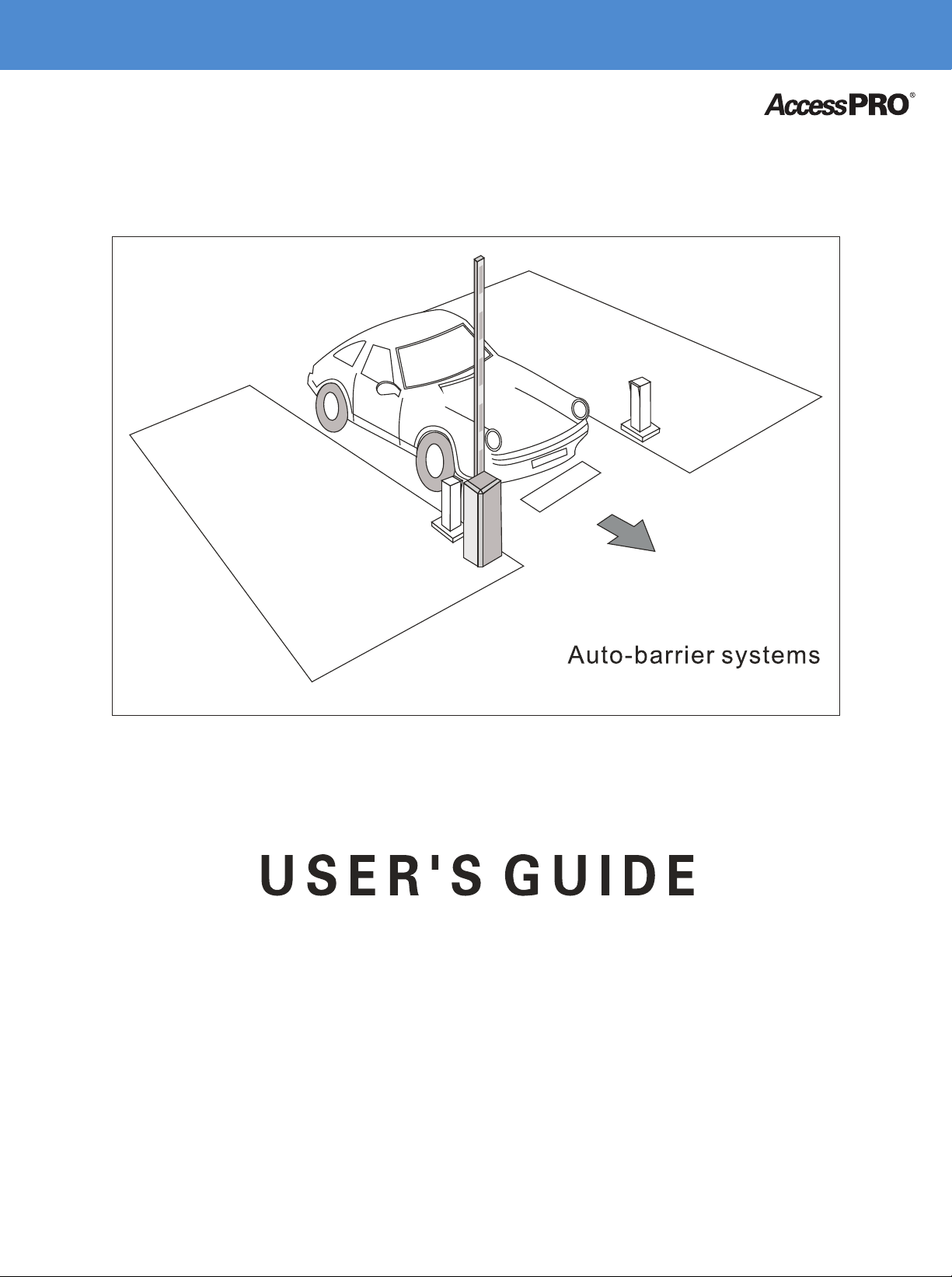 AccessPRO®

Auto-barrier systems

USER'S GUIDE