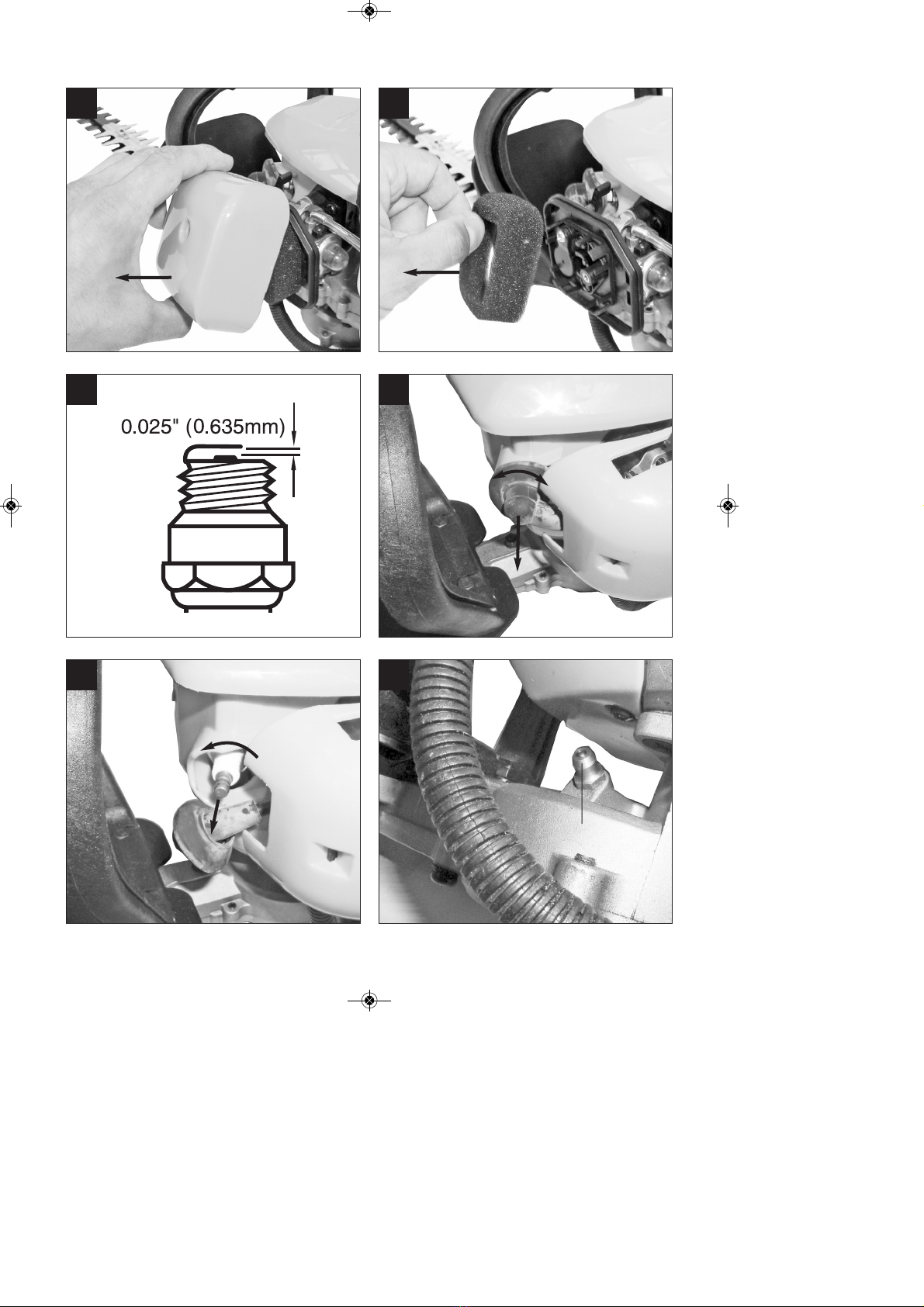 0.025" (0.635mm)