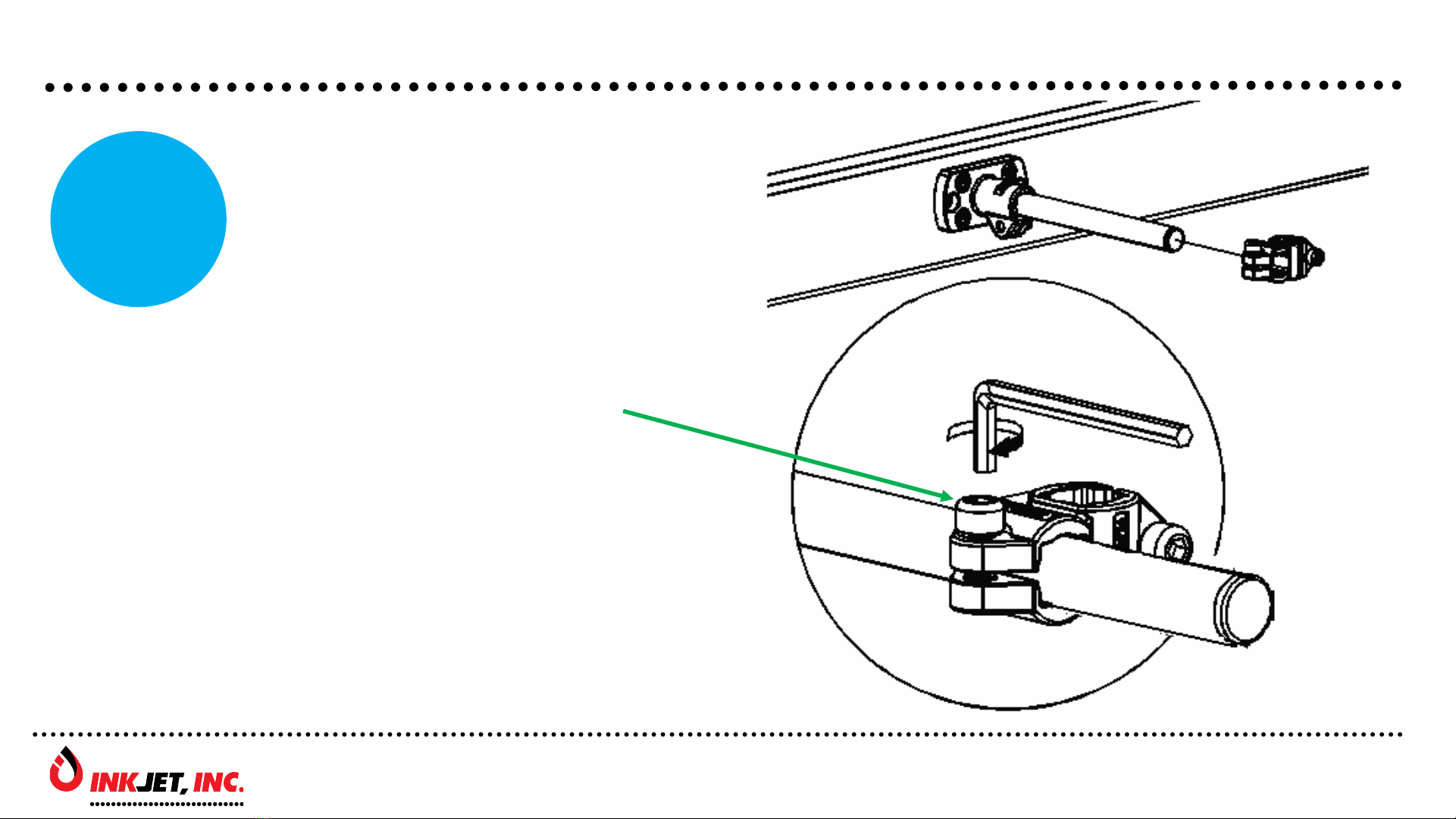 INKJET, INC.