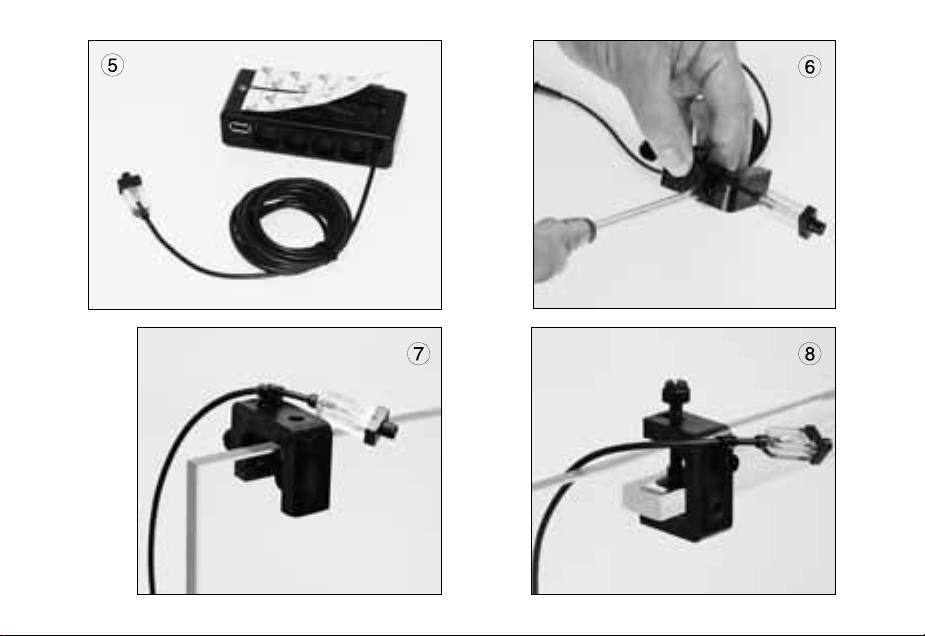 ⑤

⑥

⑦

⑧