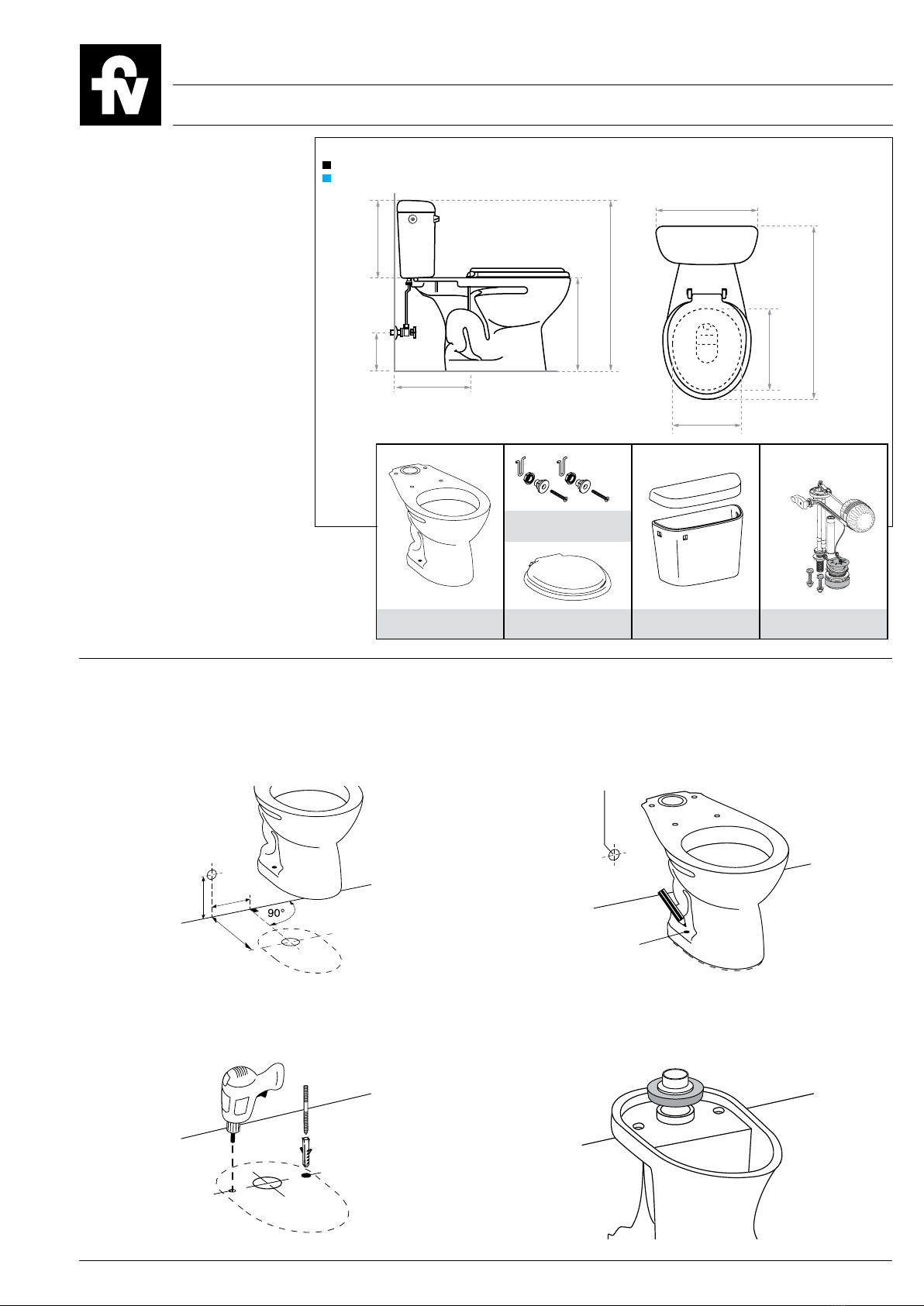 fv

90°