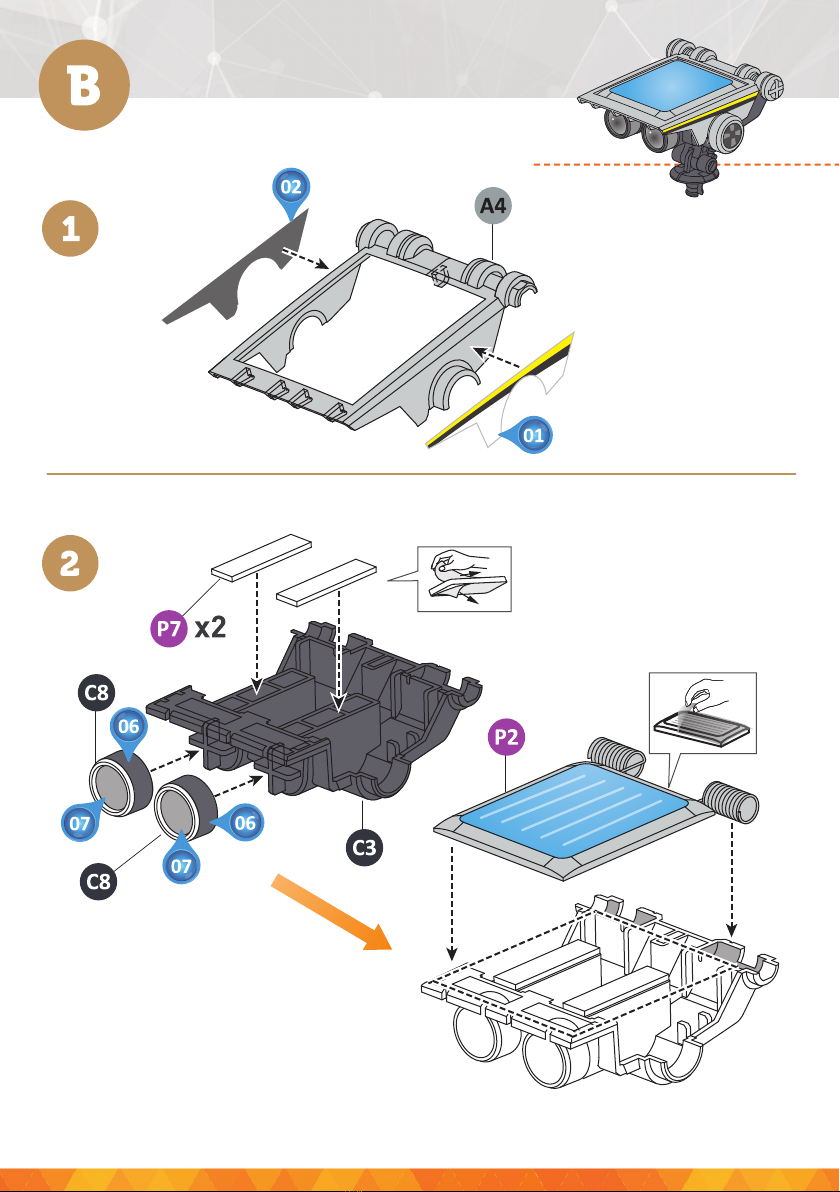 B

1

02

A4

01

2

P7 x2

C8

06

07

06

07

C8

C3

P2