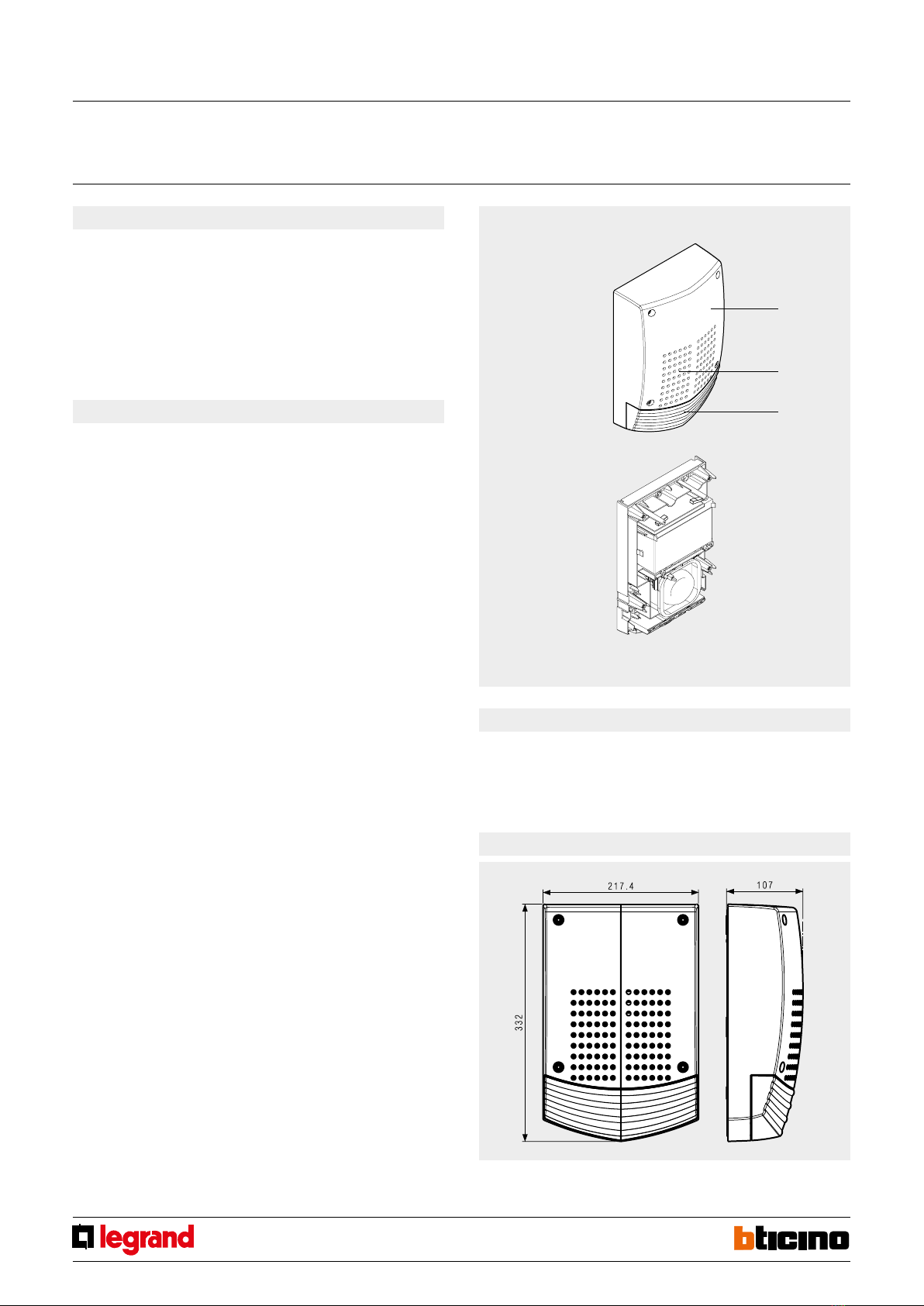 217.4

107

332

legrand

bticino