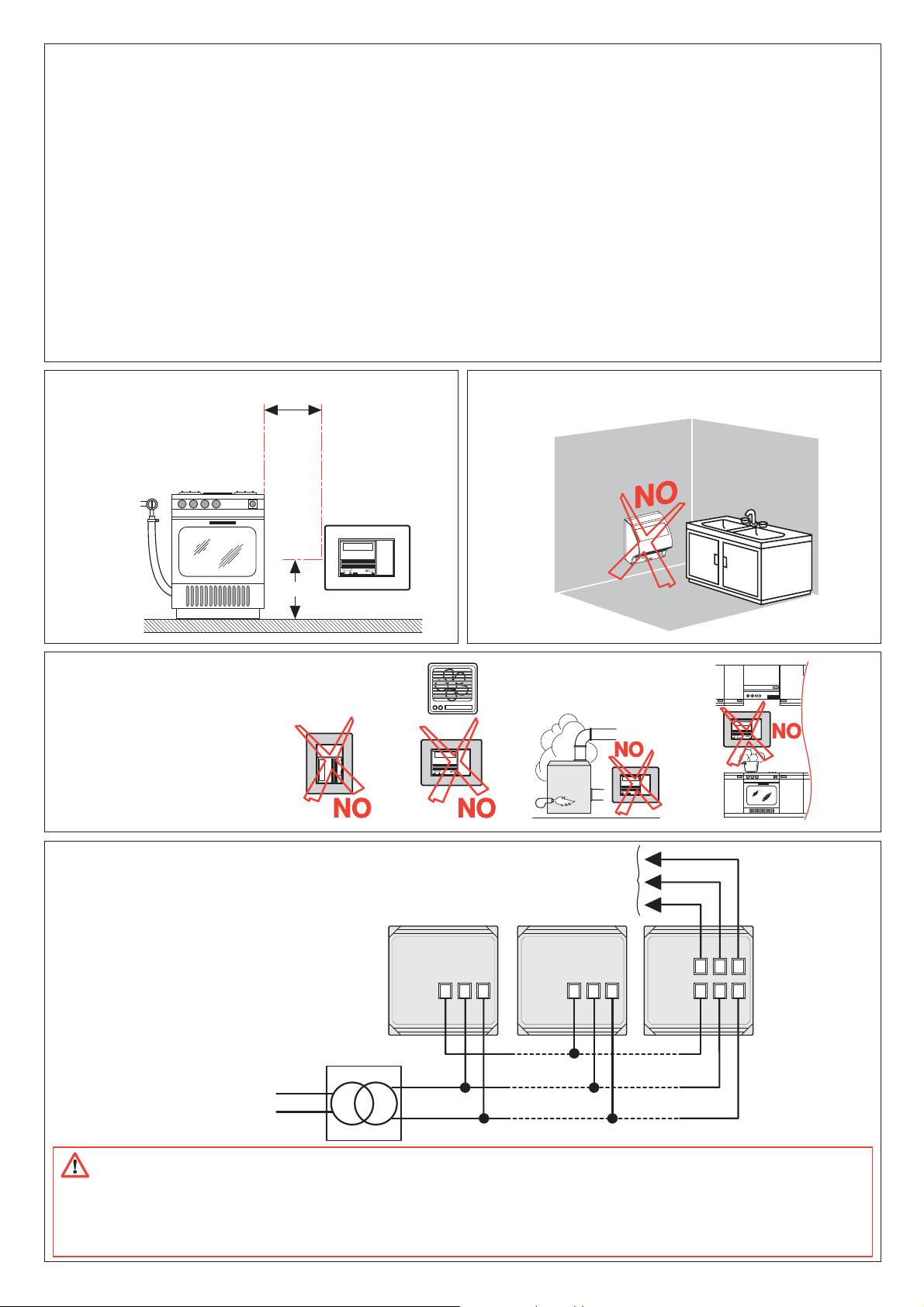 NO

NO

NO

NO

NO