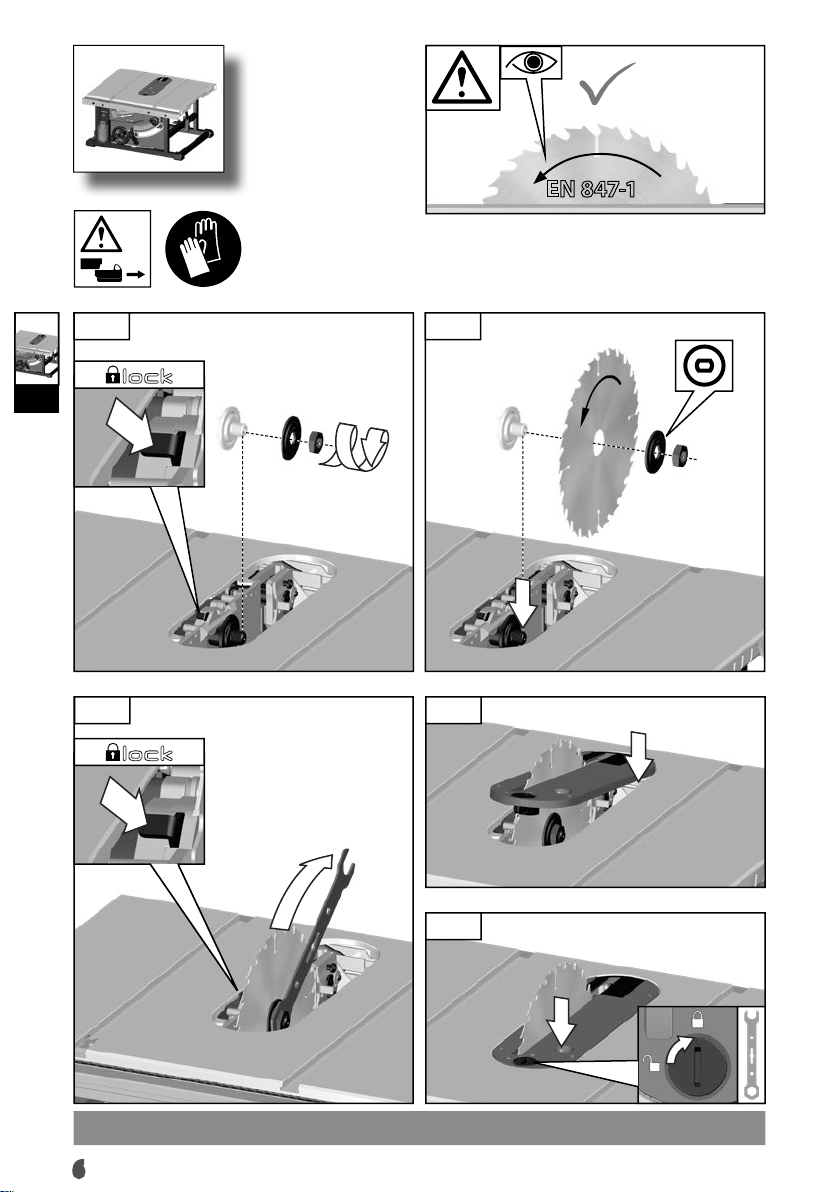 EN 847-1

lock

lock

6