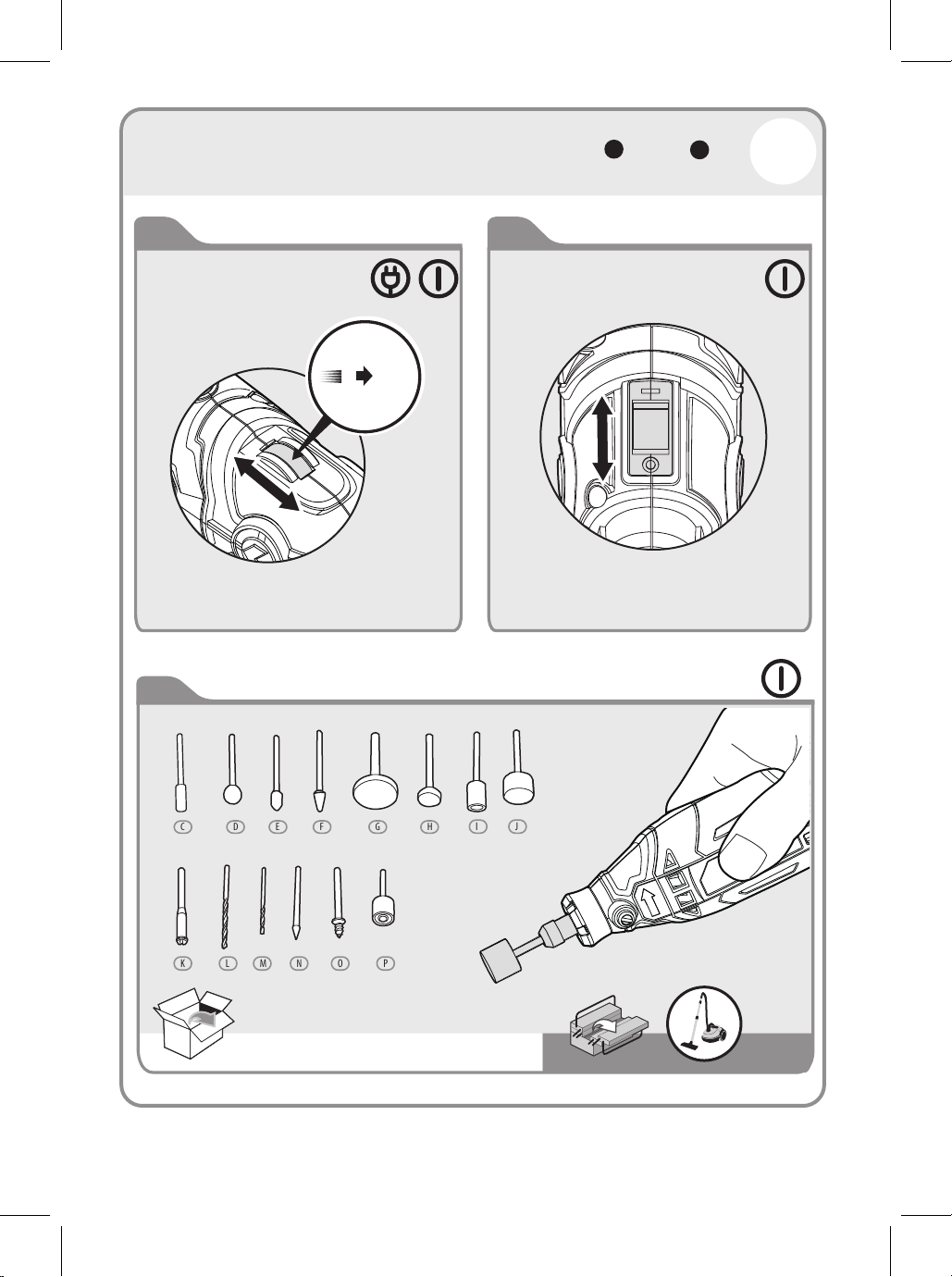 C D E F G H I J

K L M N O P