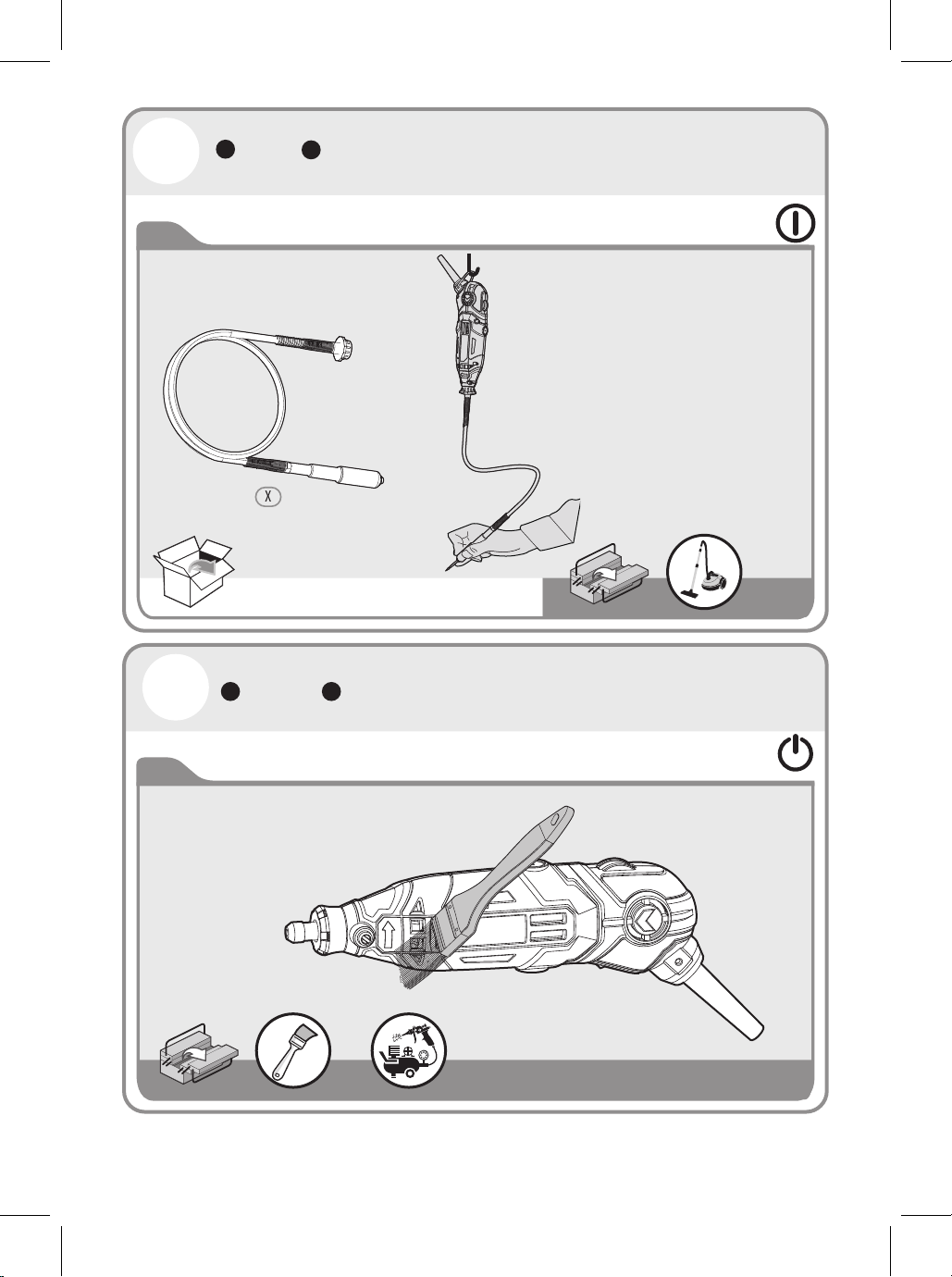 X