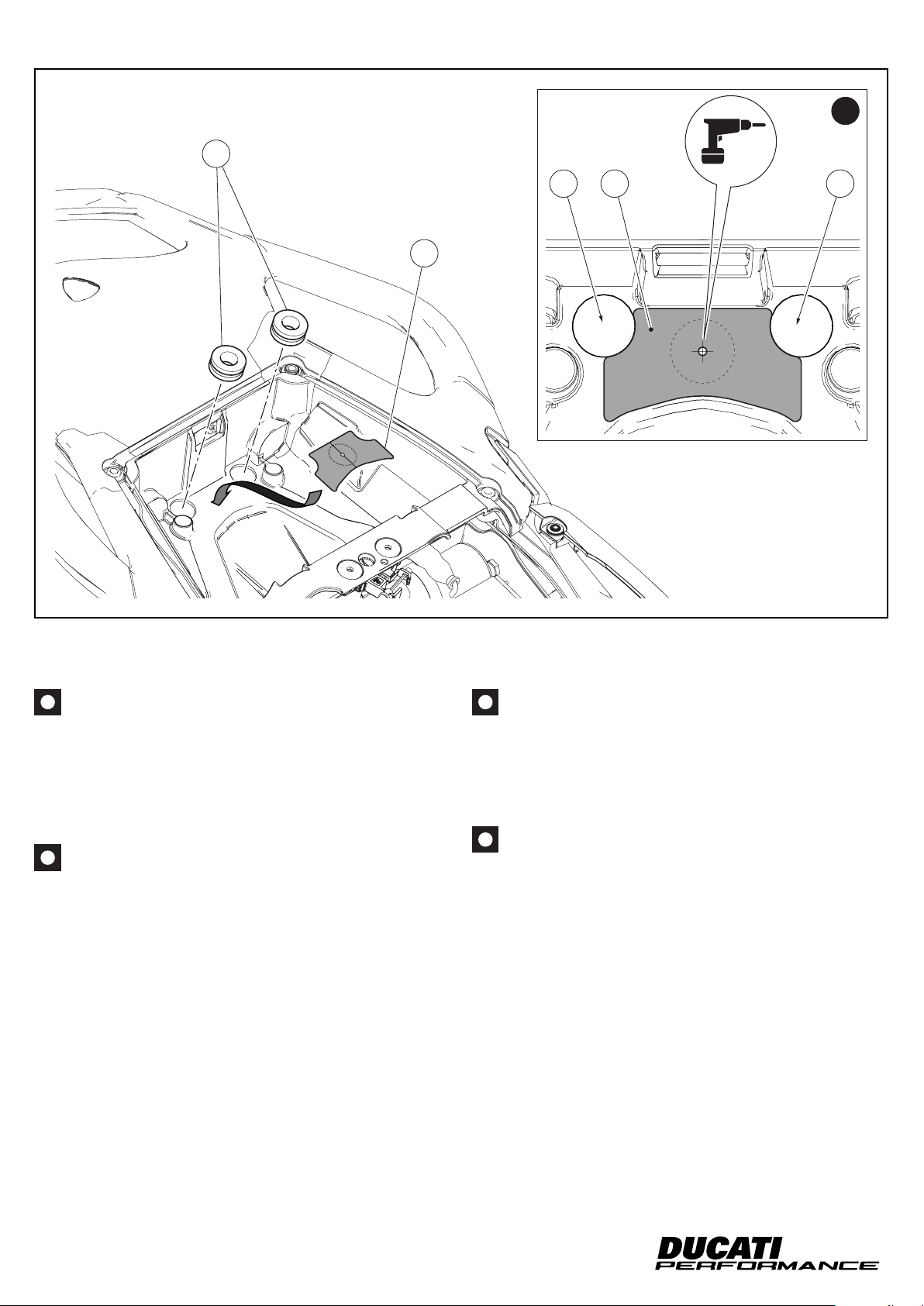 DUCATI
PERFORMANCE