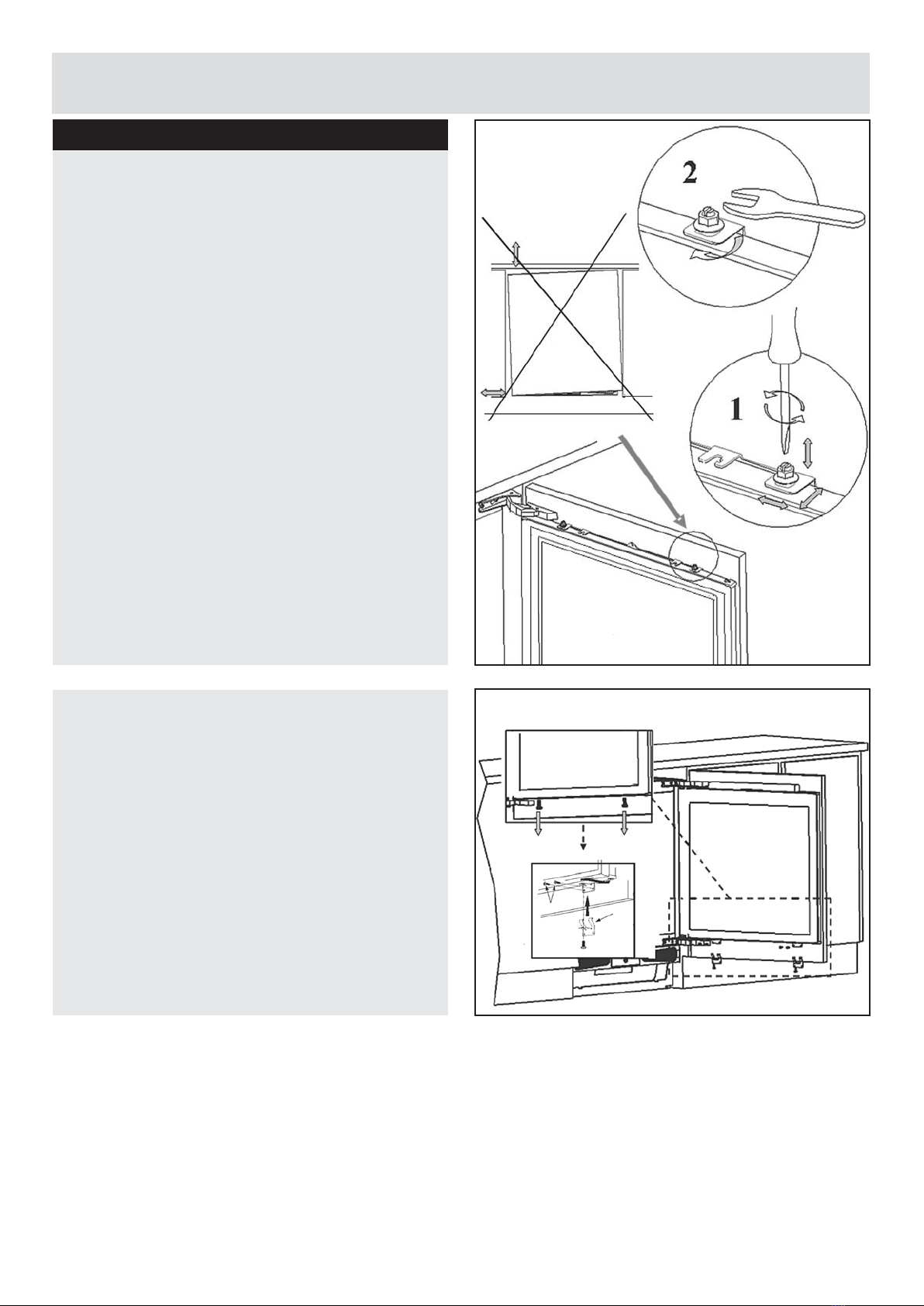 2

1