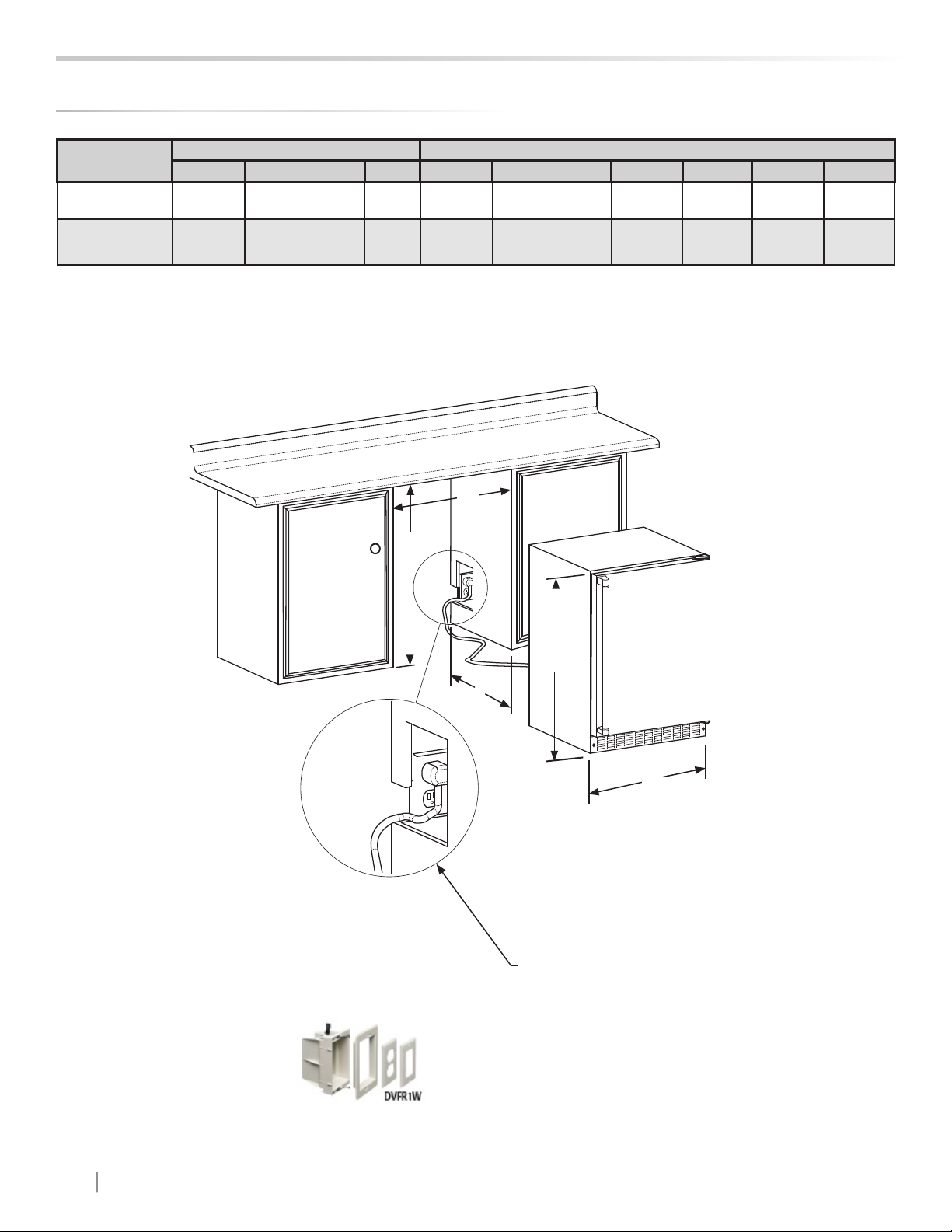 DVFR1W