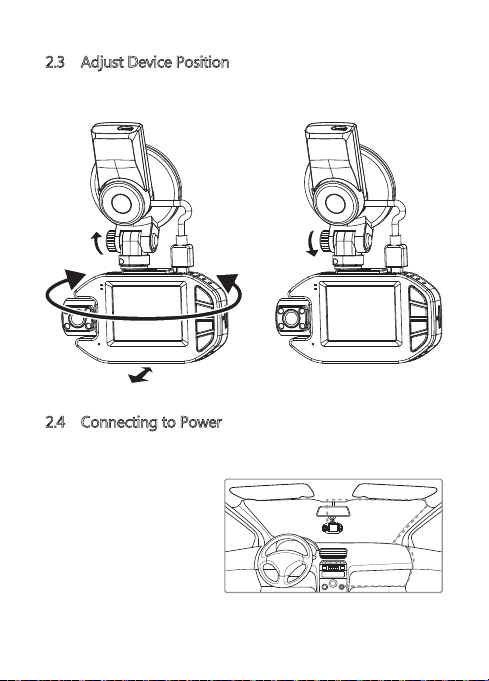 2.3 Adjust Device Position

2.4 Connecting to Power