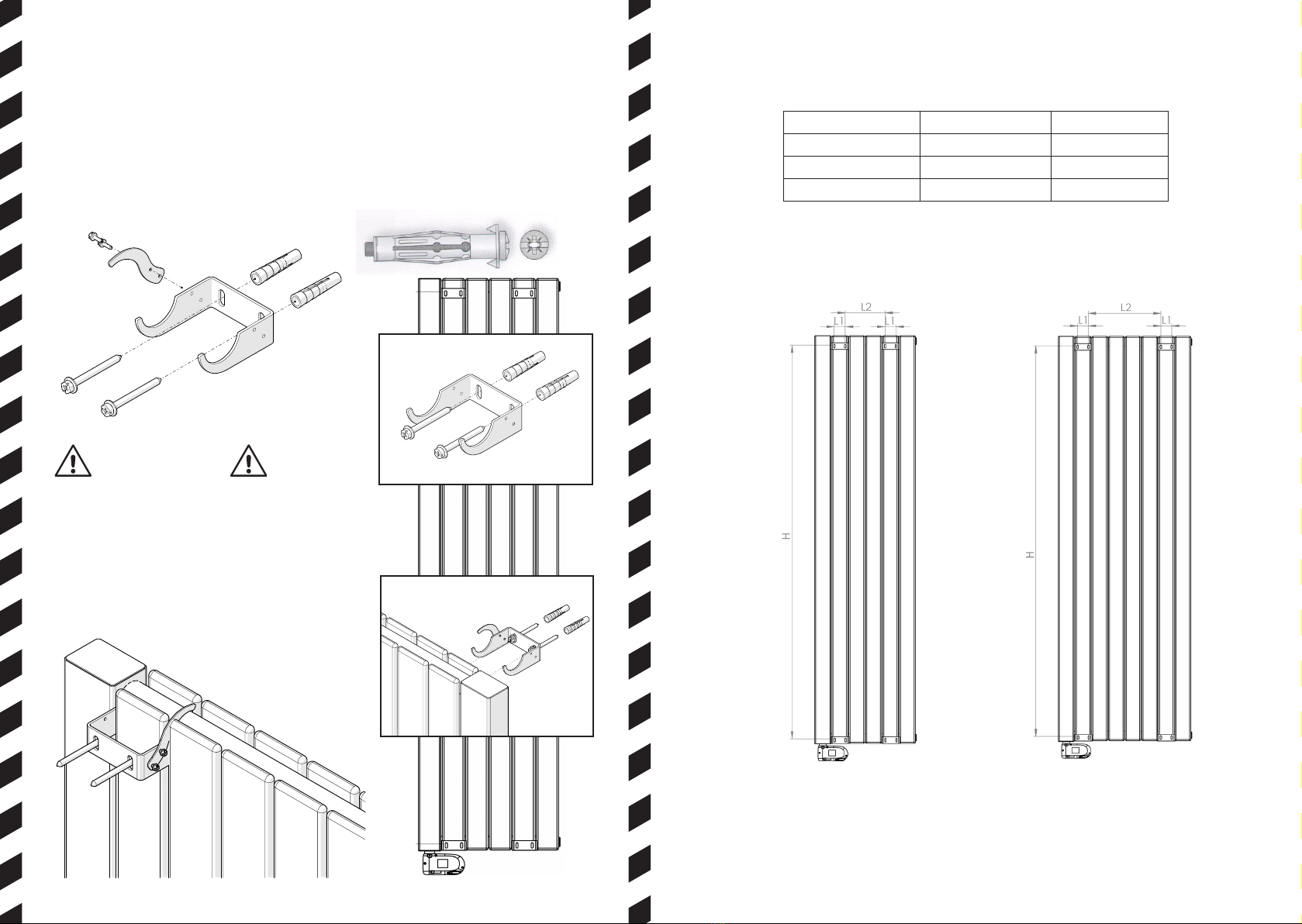 L2
L1
L1
H

L2
L1
L1
H