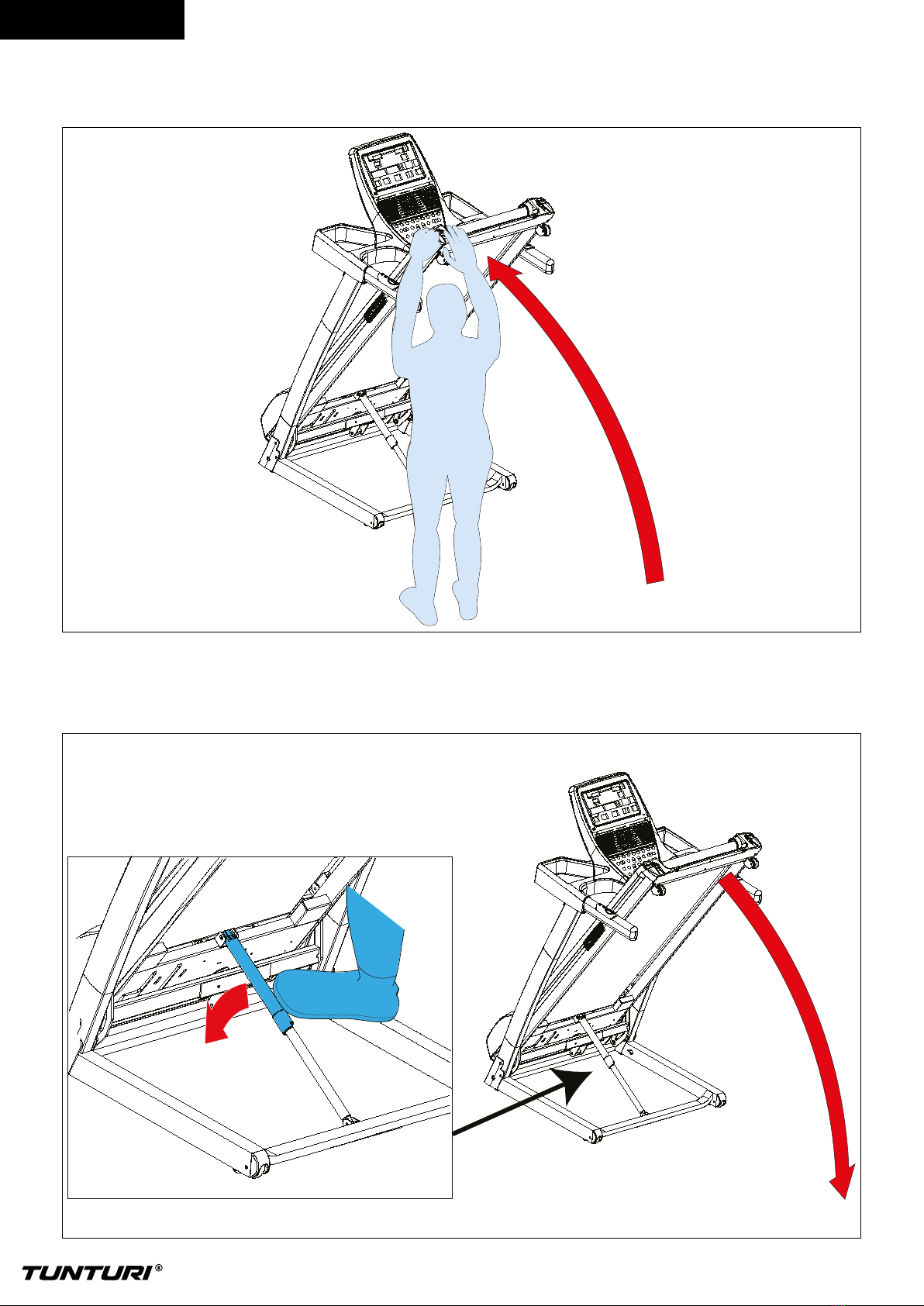 TUNTURI®