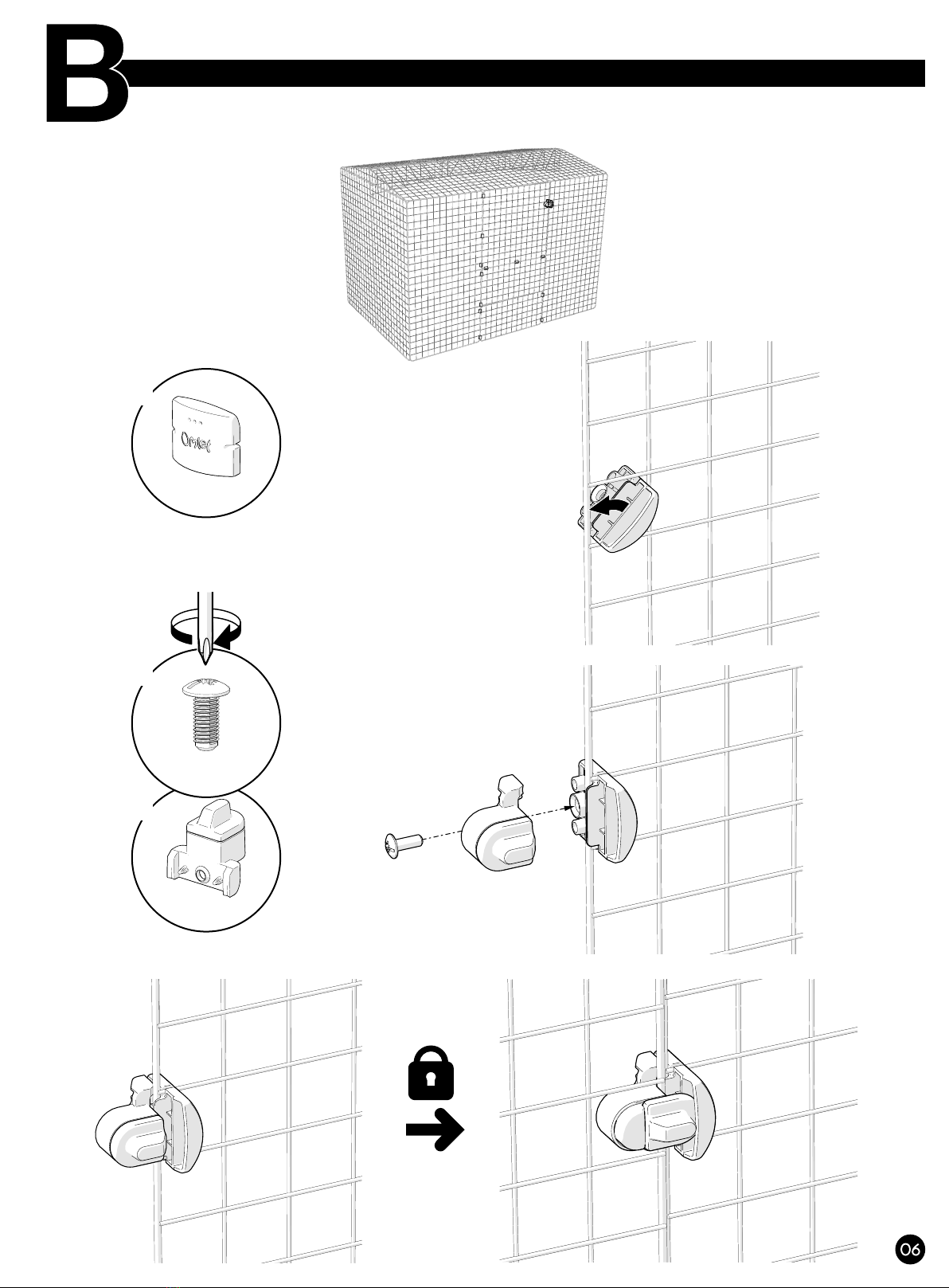 B

Omlet

06