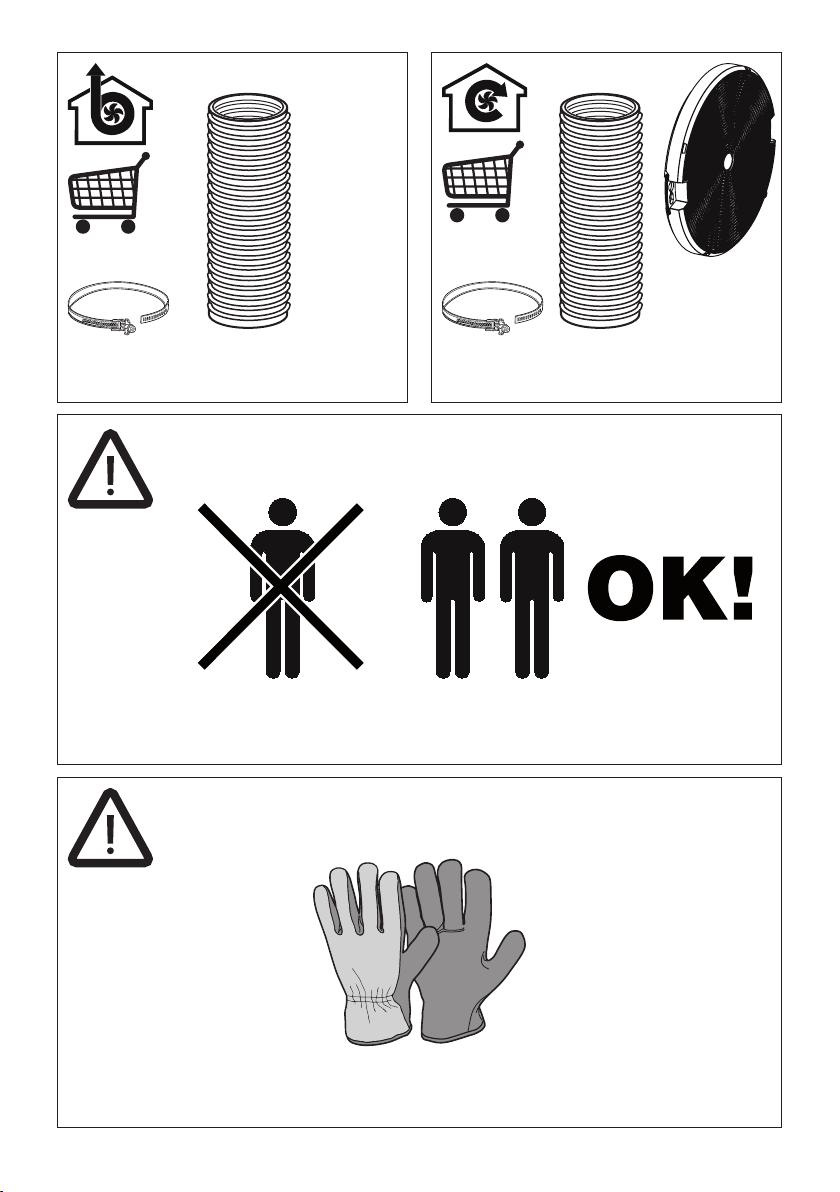 OK!