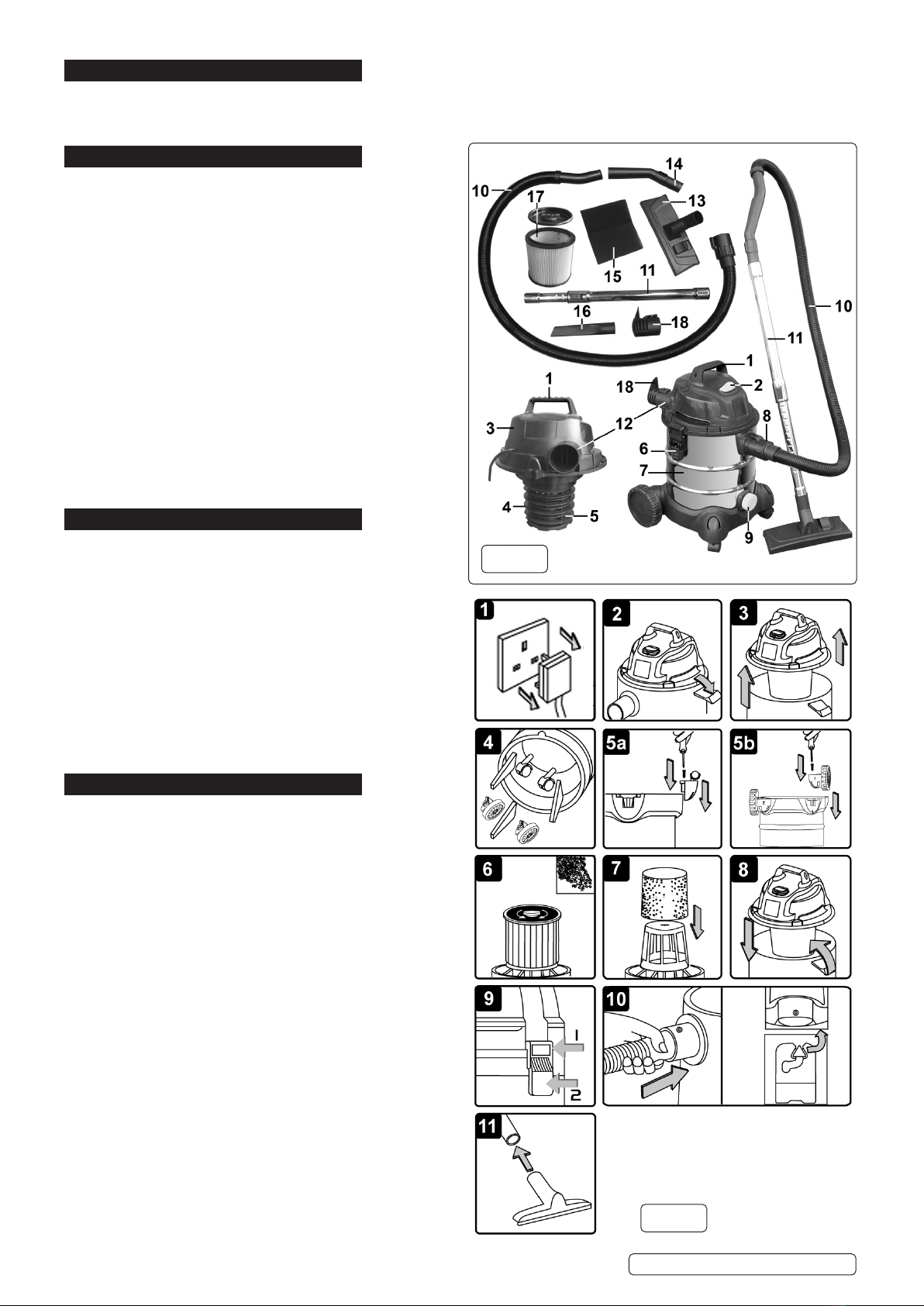 10
17
14
13
15
11
16
18
10
11
1
2
18
12
8
6
7
9
1
3
12
4
5

1

2

3

4

5a

5b

6

7

8

9
1
2

10

11