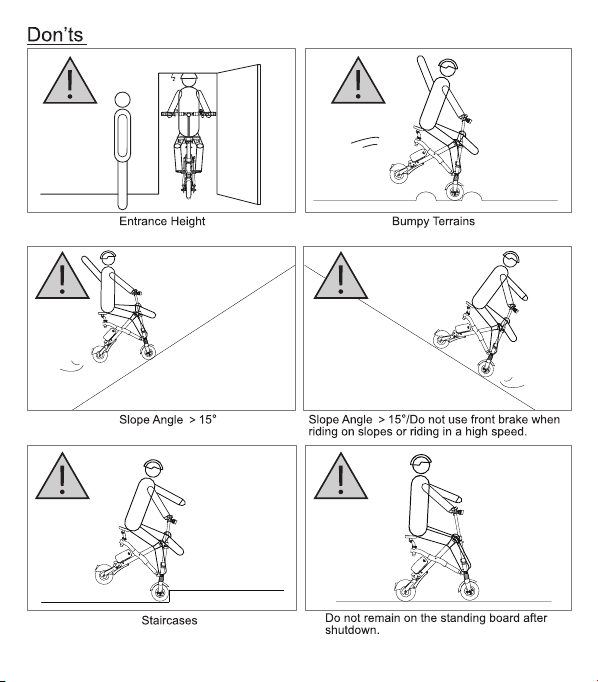 Don'ts

Entrance Height

Bumpy Terrains

Slope Angle > 15°

Slope Angle > 15°/Do not use front brake when riding on slopes or riding in a high speed.

Staircases

Do not remain on the standing board after shutdown.