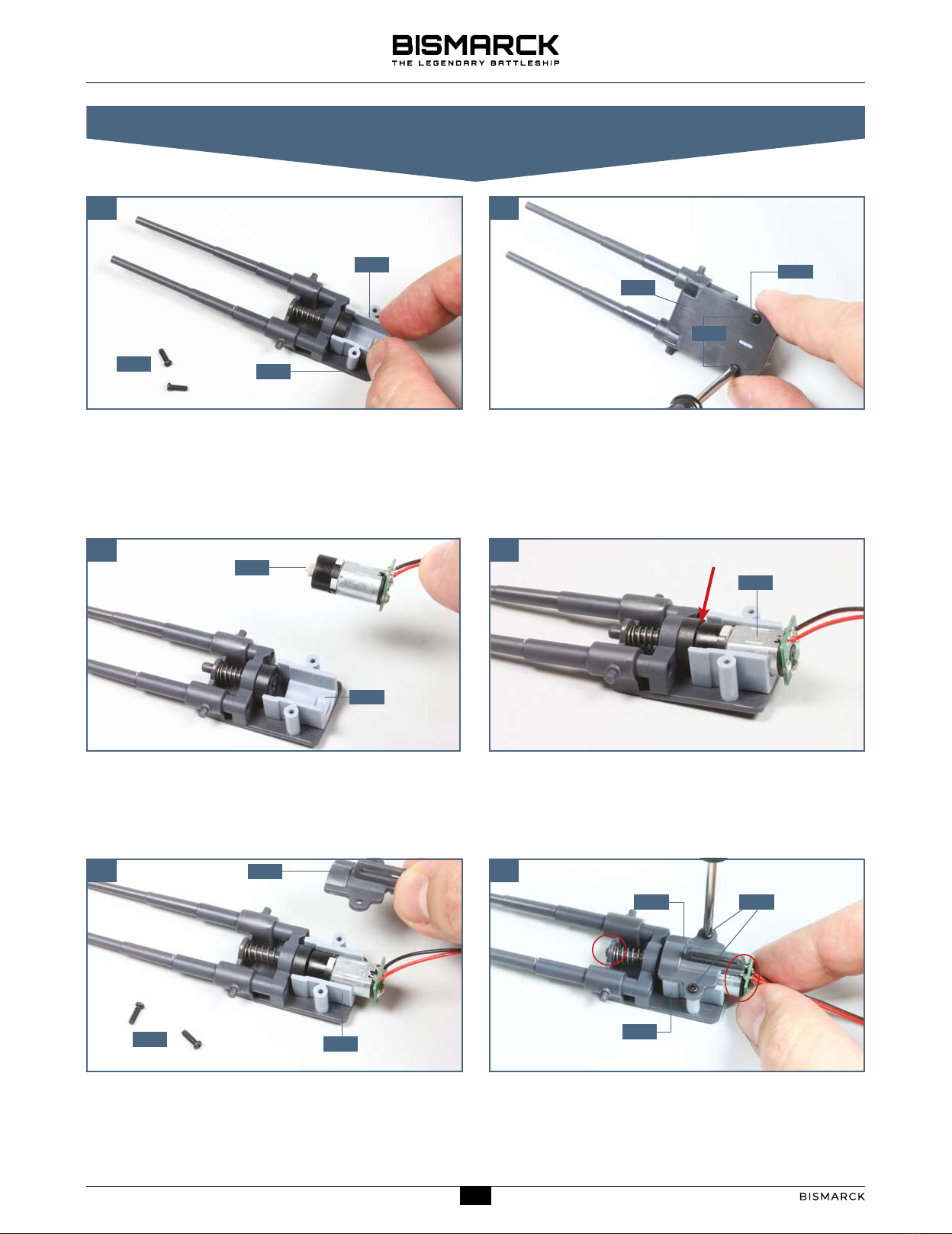 BISMARCK
THE LEGENDARY BATTLESHIP

BISMARCK