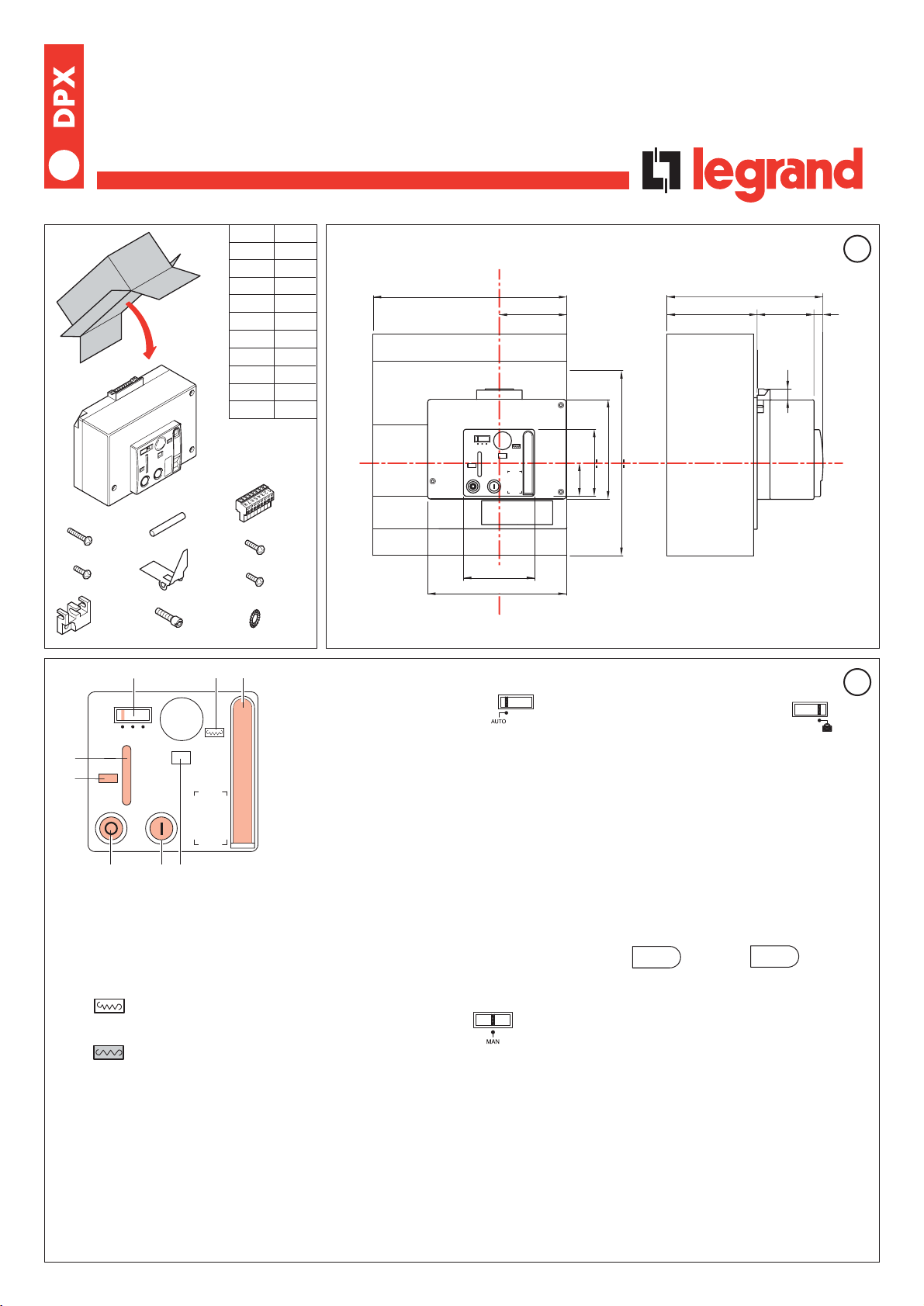 DPX

legrand

AUTO

MAN