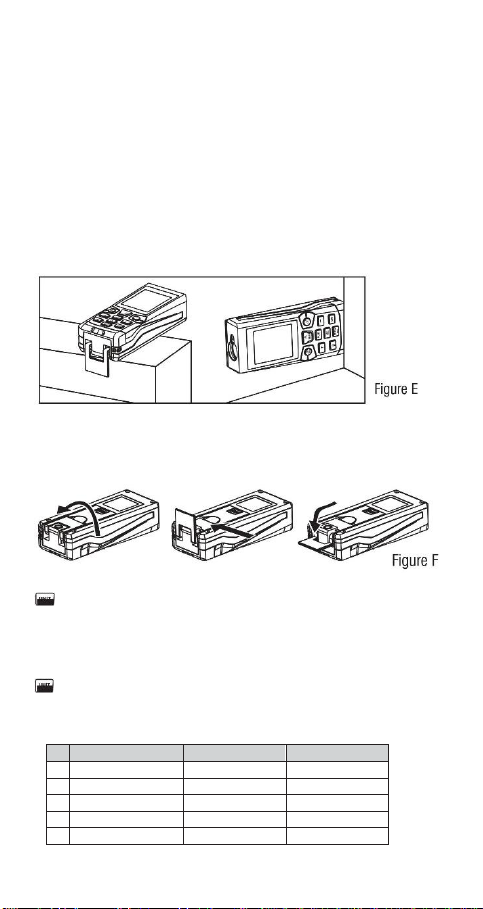 Figure E

Figure F