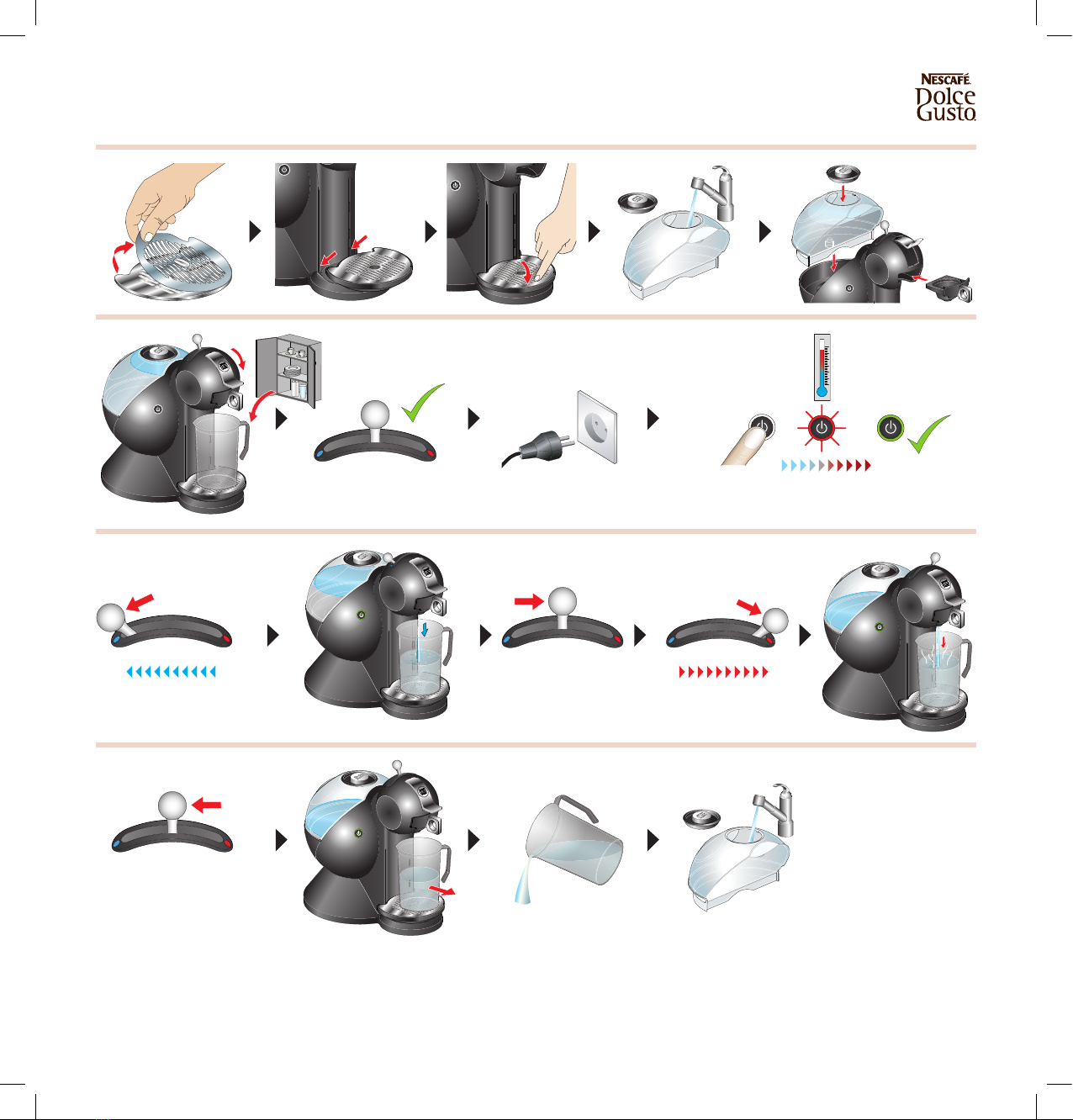 NESCAFÉ
Dolce
Gusto