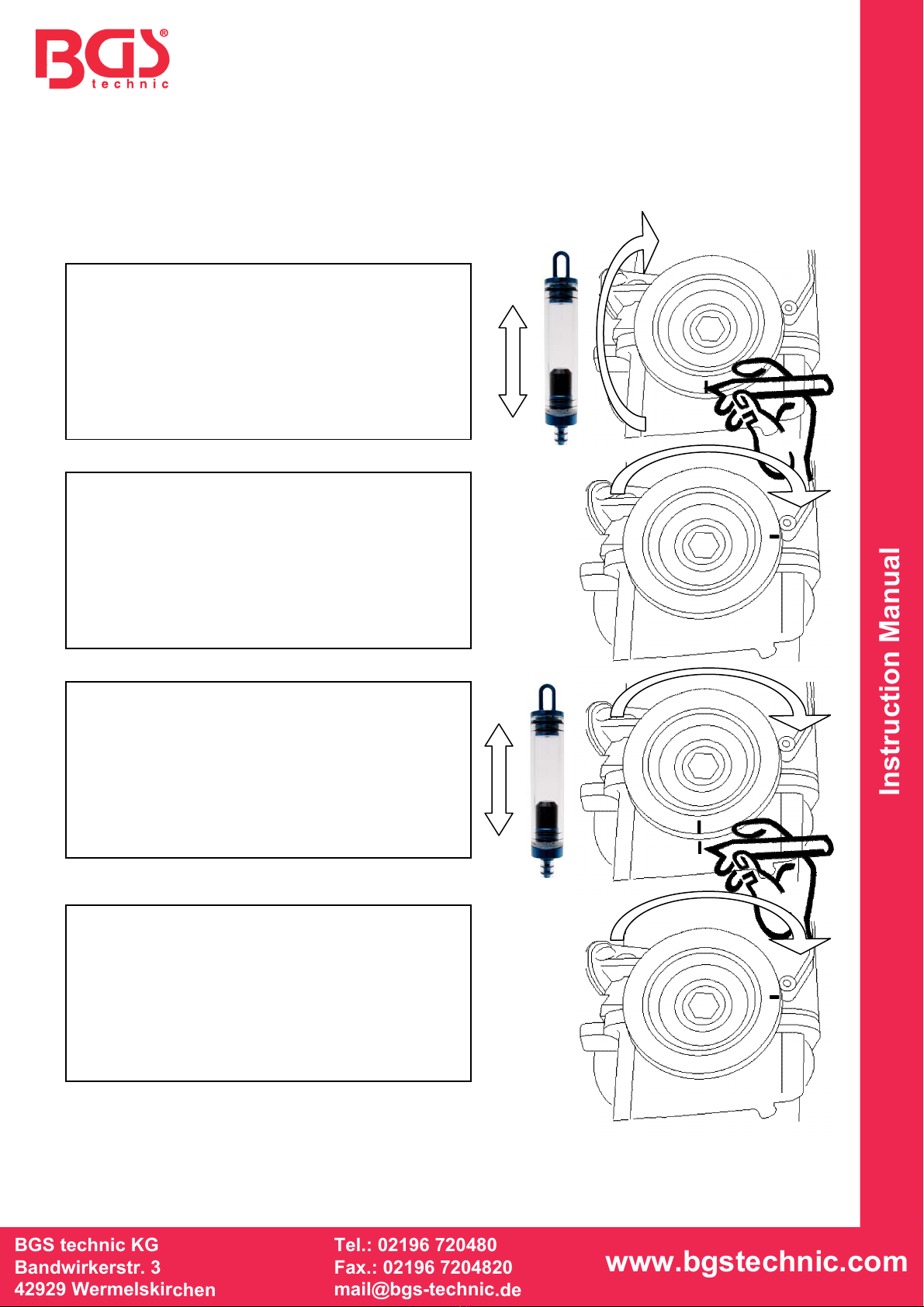 BGS® technic

Instruction Manual

BGS technic KG
Bandwirkerstr. 3
42929 Wermelskirchen

Tel.: 02196 720480
Fax.: 02196 7204820
mail@bgs-technic.de

www.bgstechnic.com