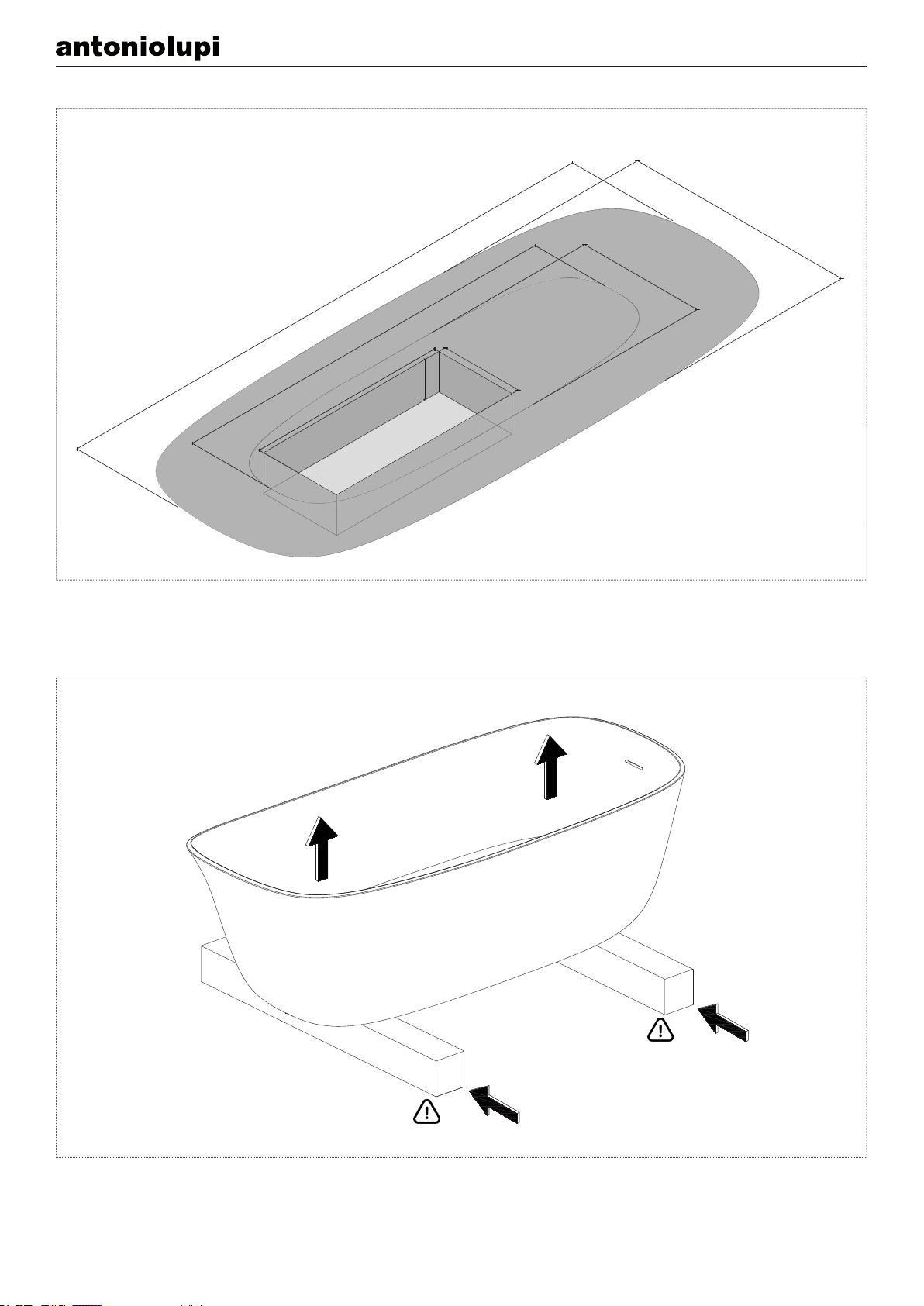 antoniolupi