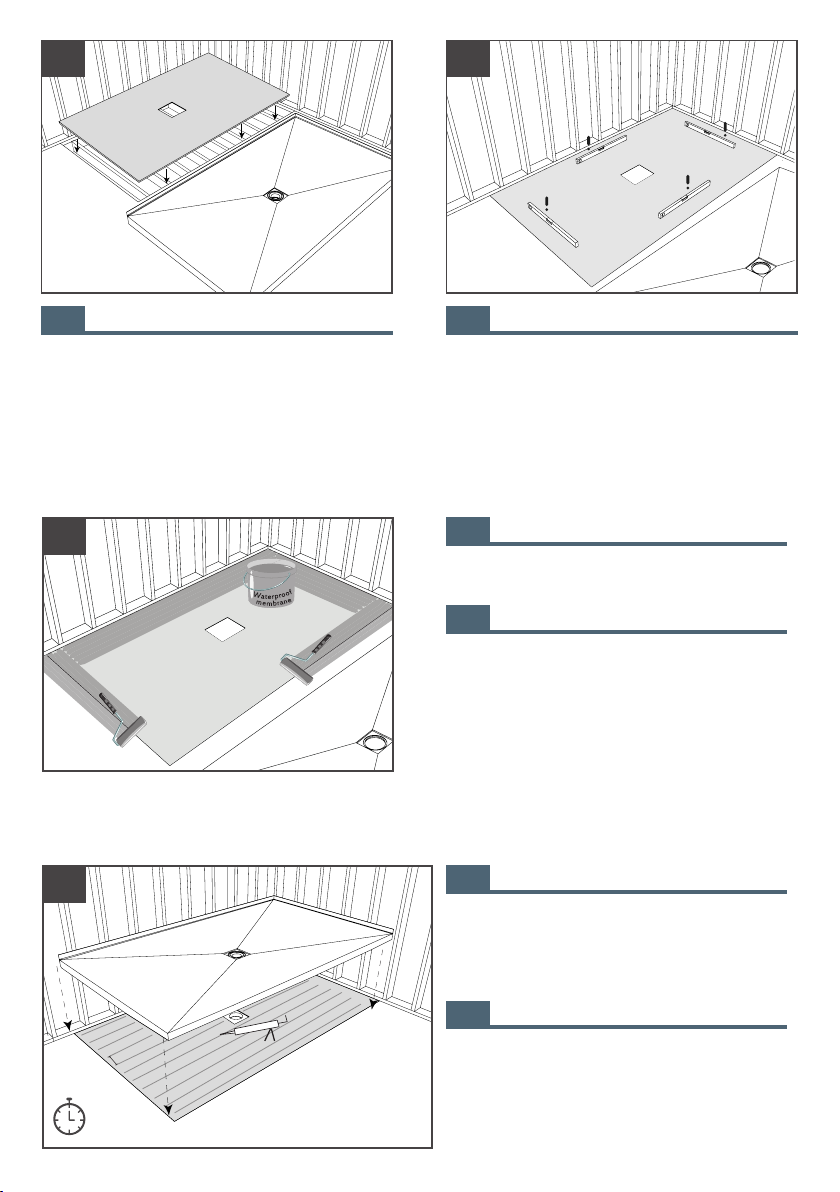 Waterproof membrane