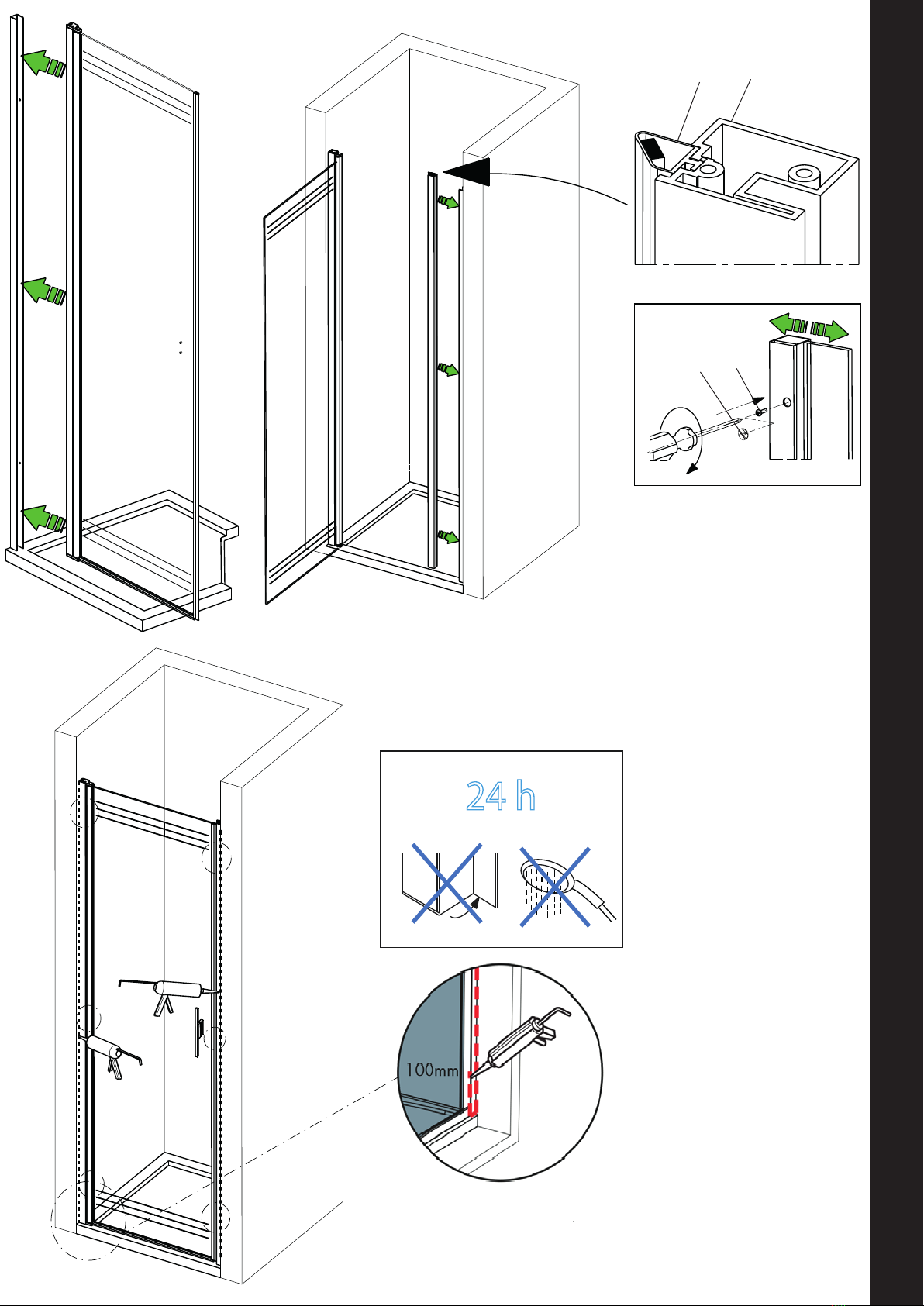 24 h

100mm