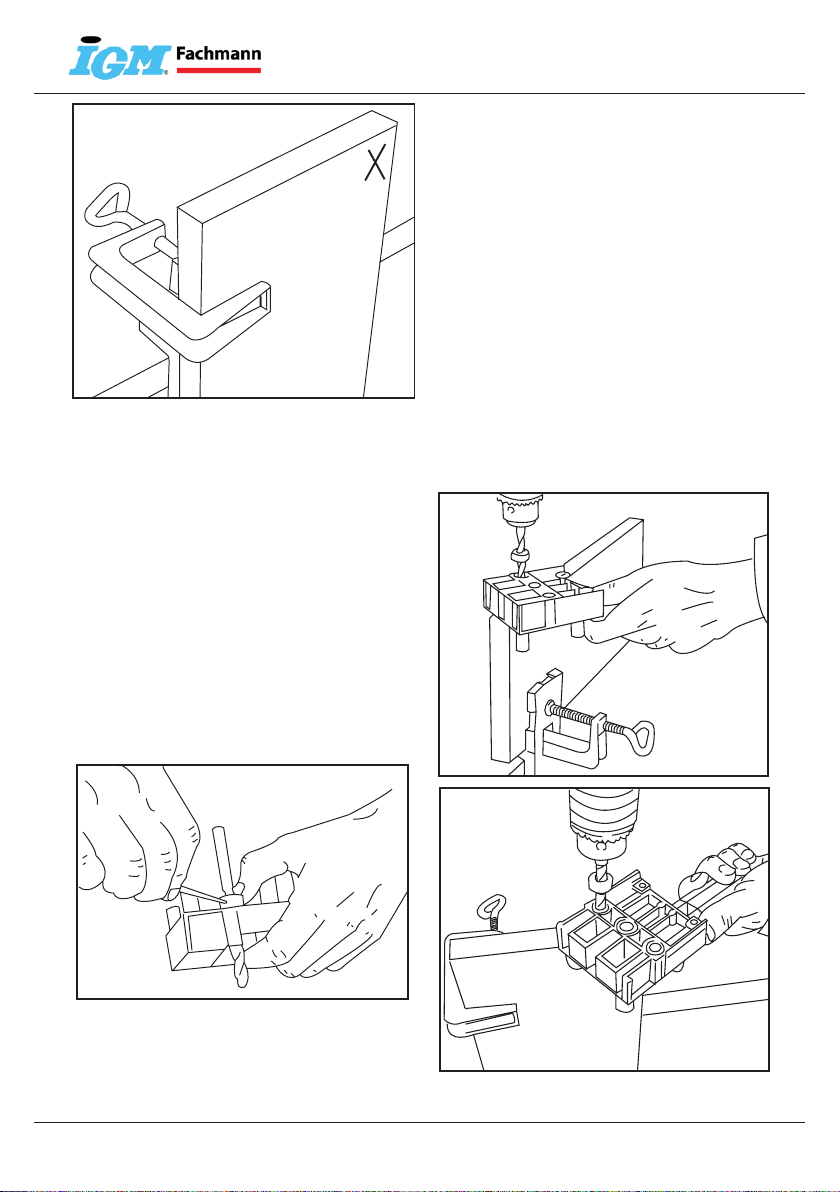 IGM Fachmann

X