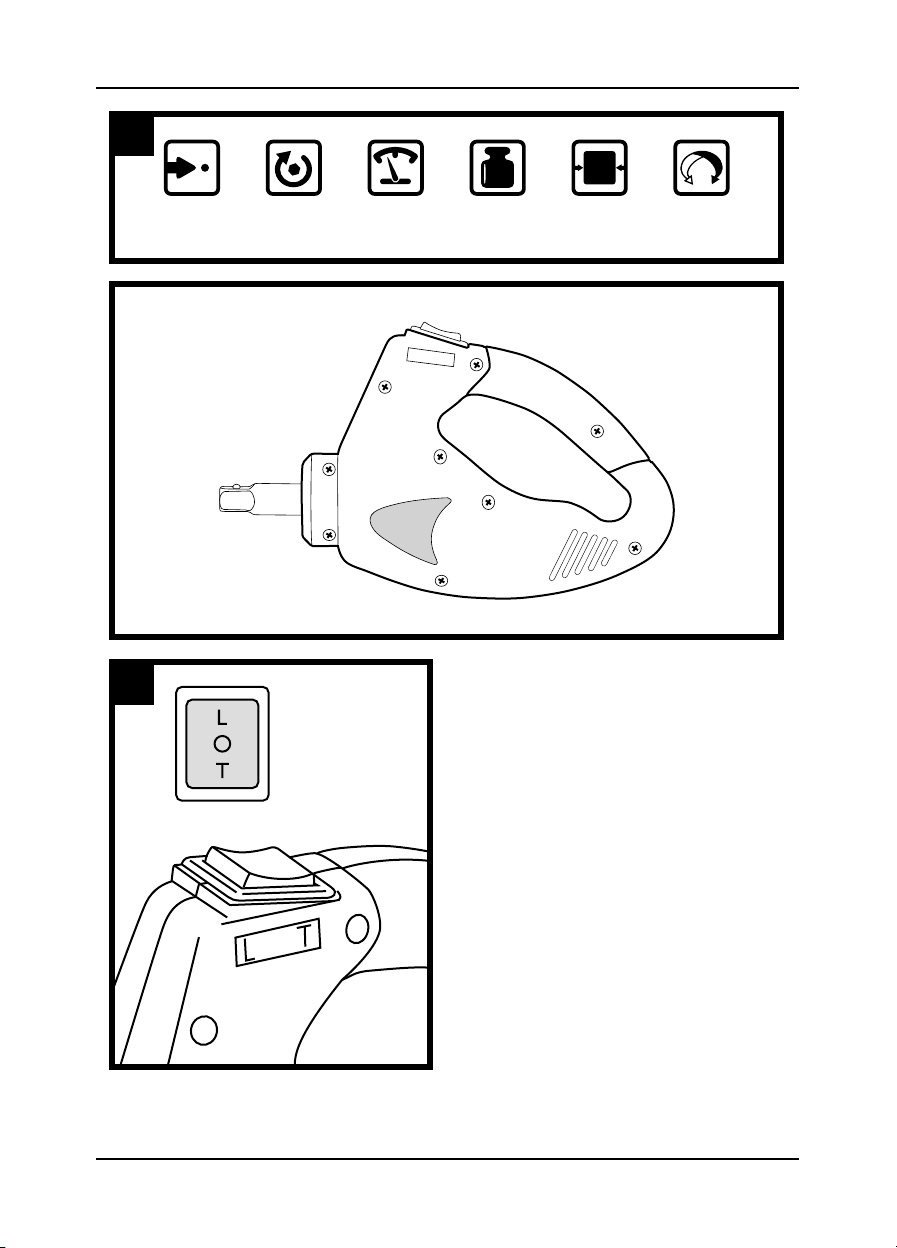 L
O
T

L T