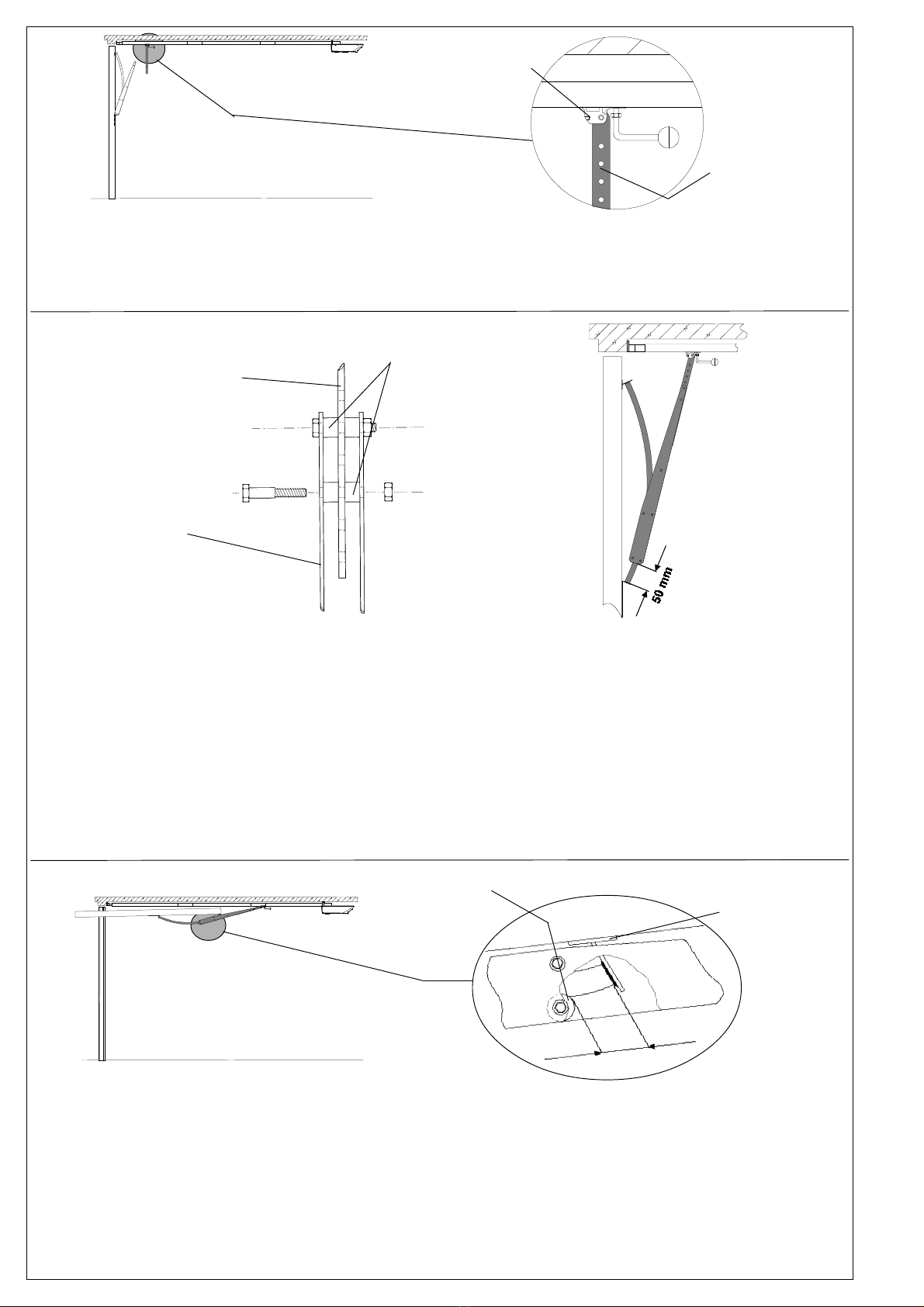 50 mm