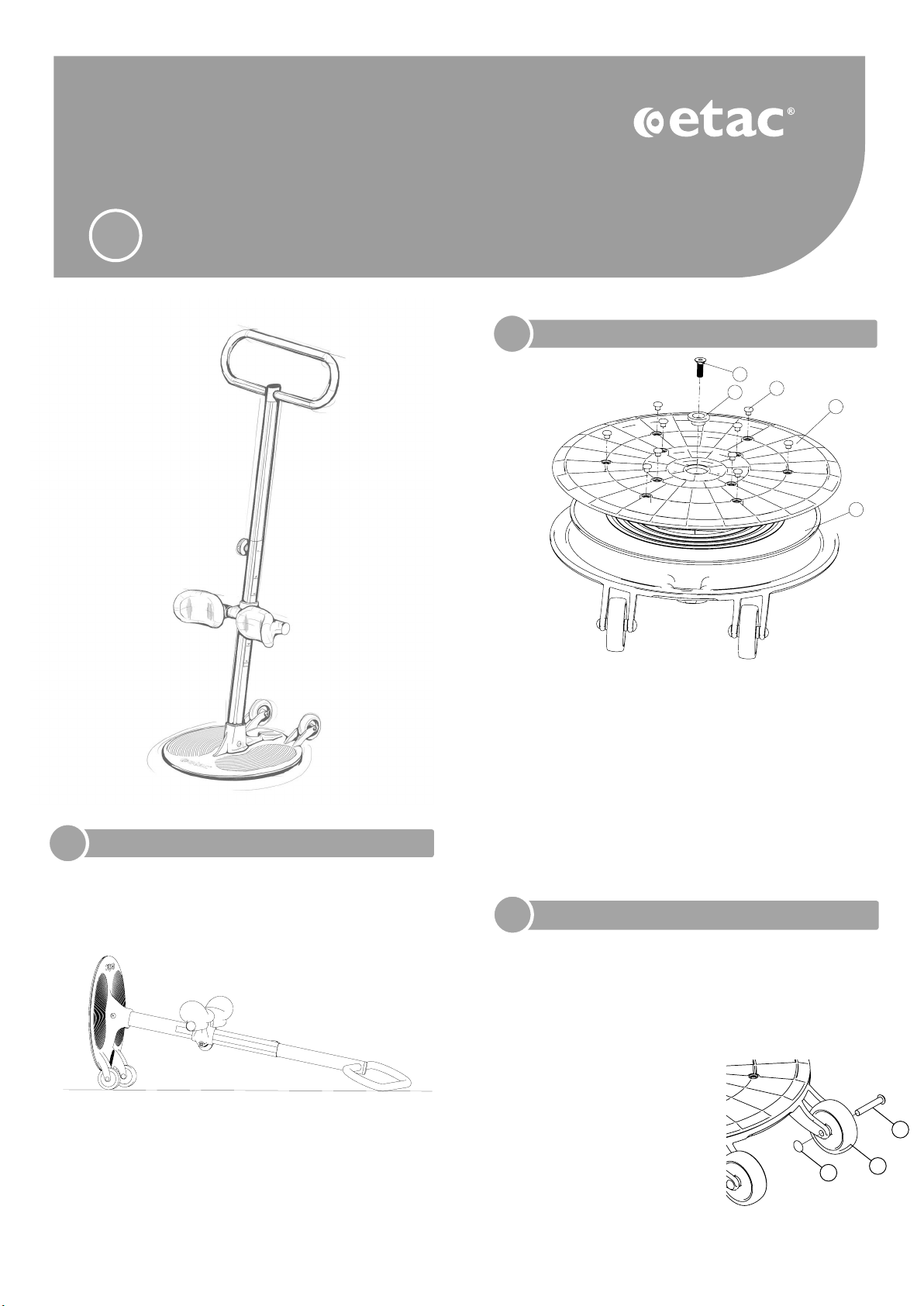 etac®