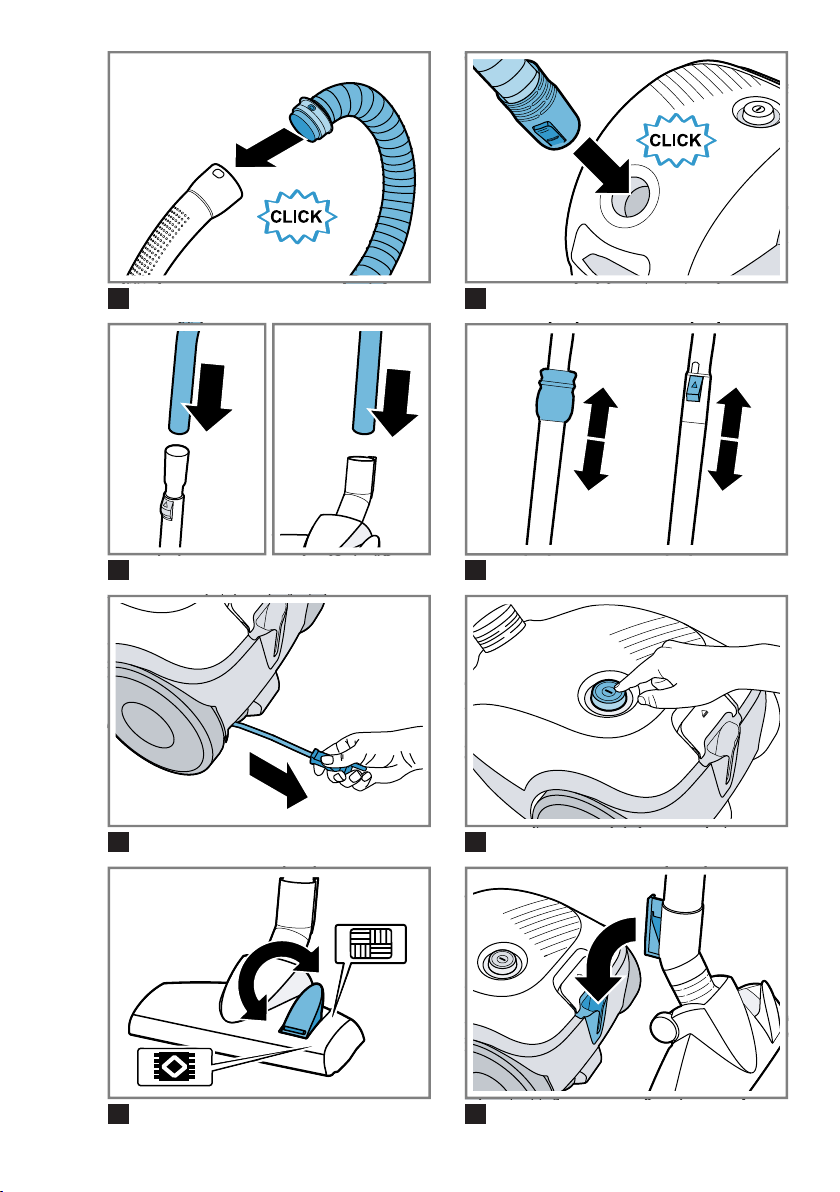 CLICK

CLICK