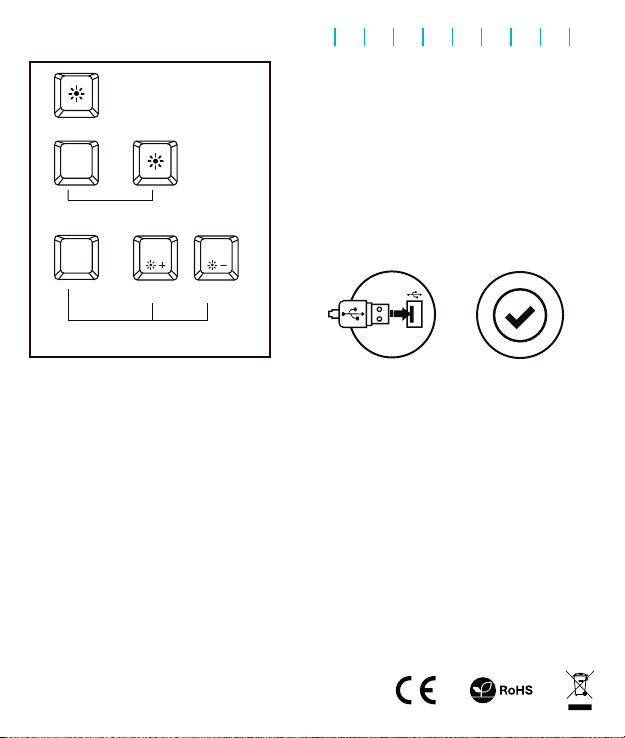 +
−
CE
RoHS