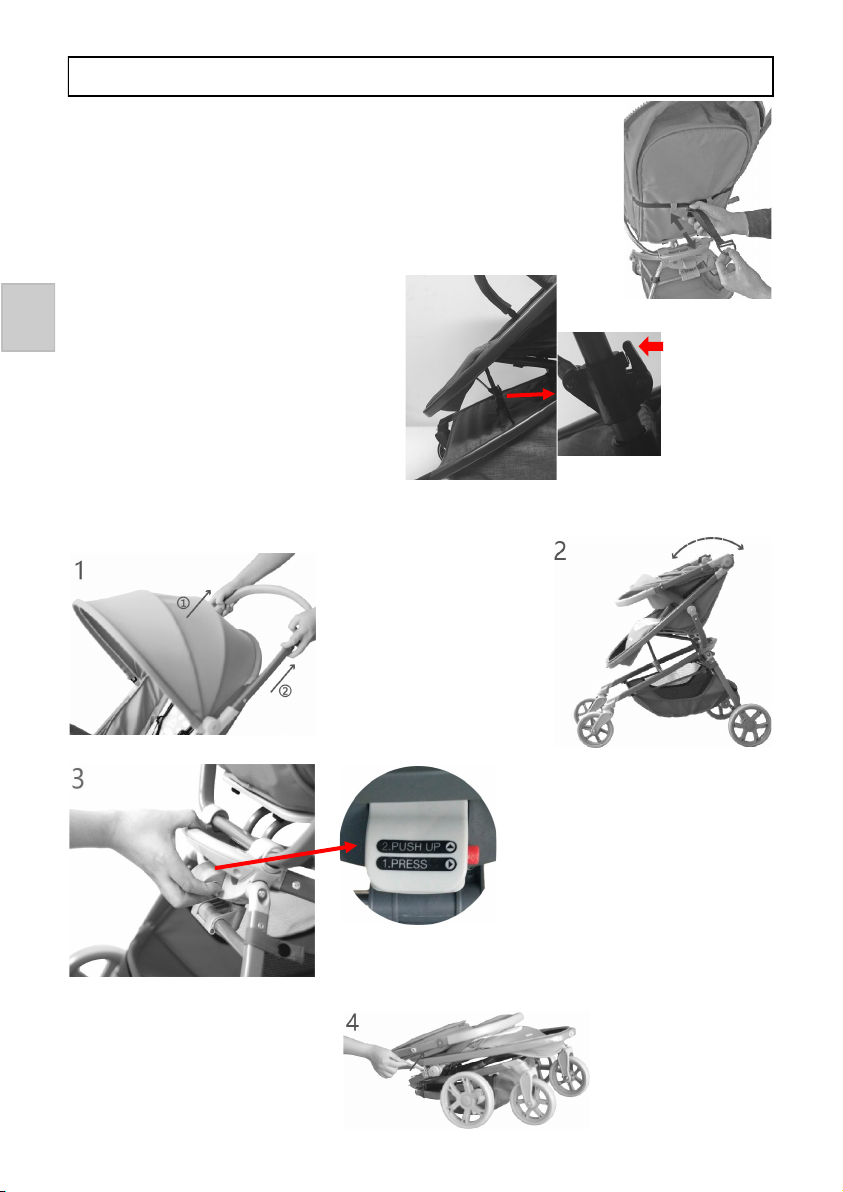 1

①

②

2

3

2.PUSH UP

1.PRESS

4