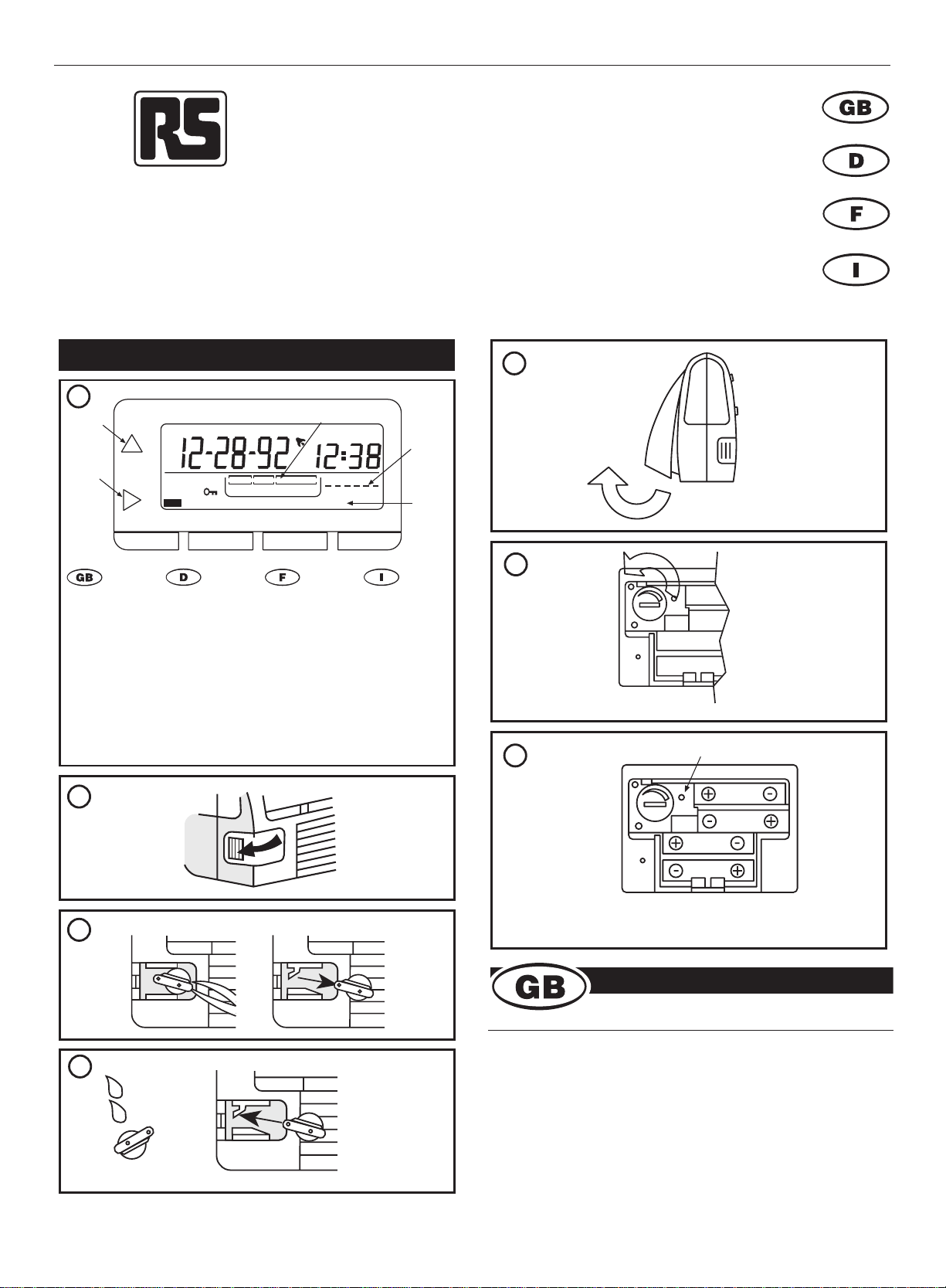 RS

GB

D

F

I

12-28-92 12:38

GB D F I

GB