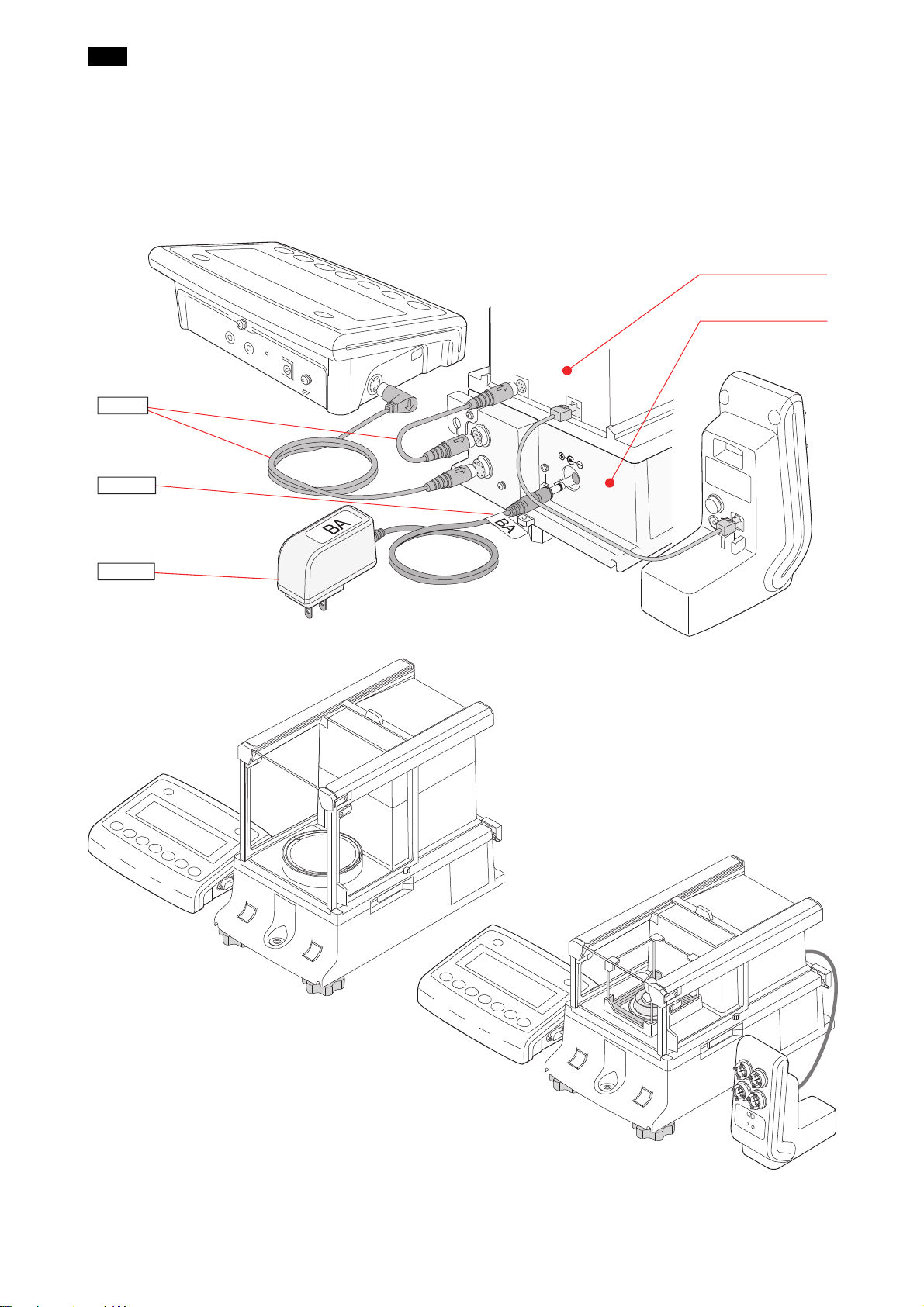 BA

BA