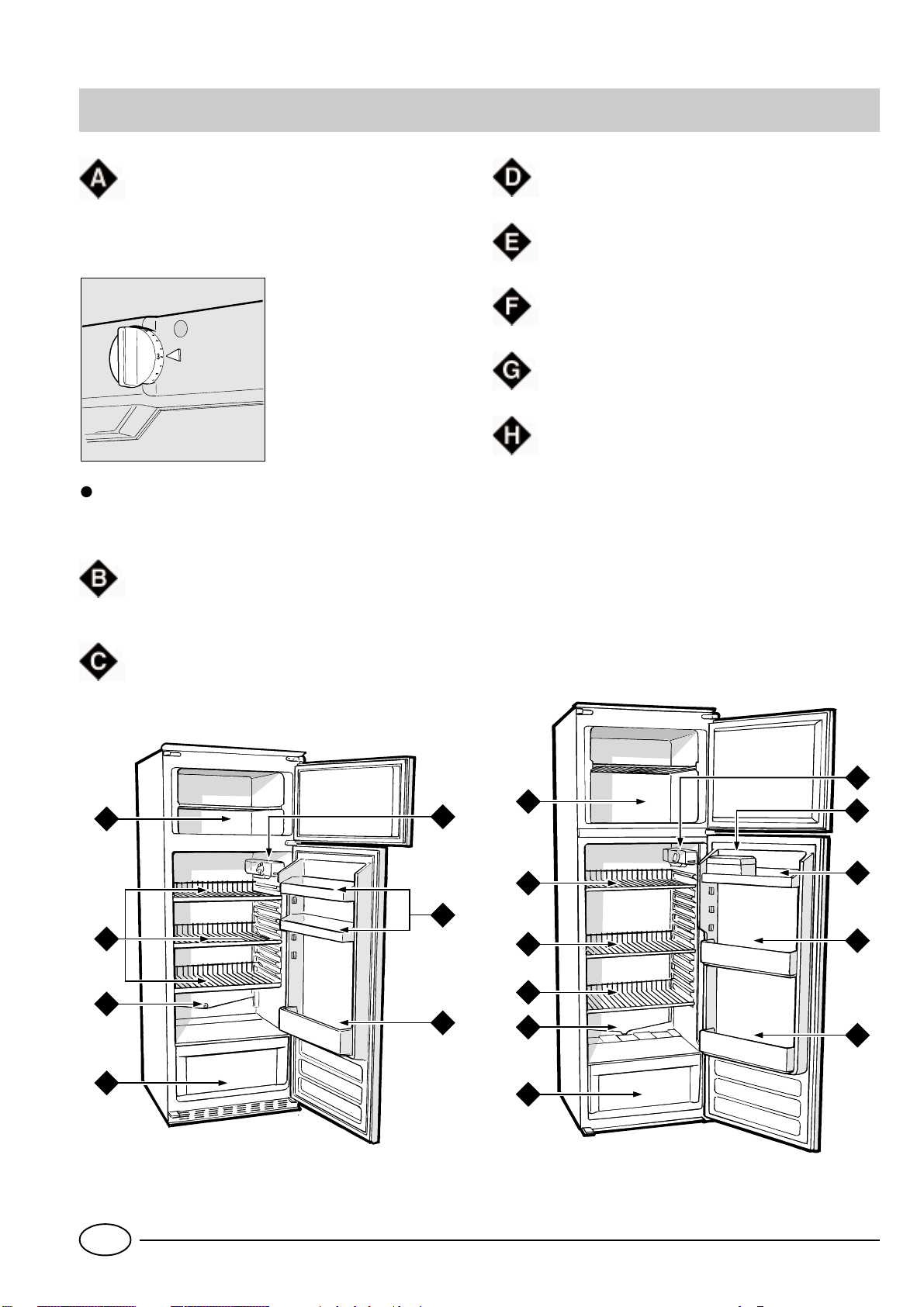 A

D

E

F

G

H

3

B

C