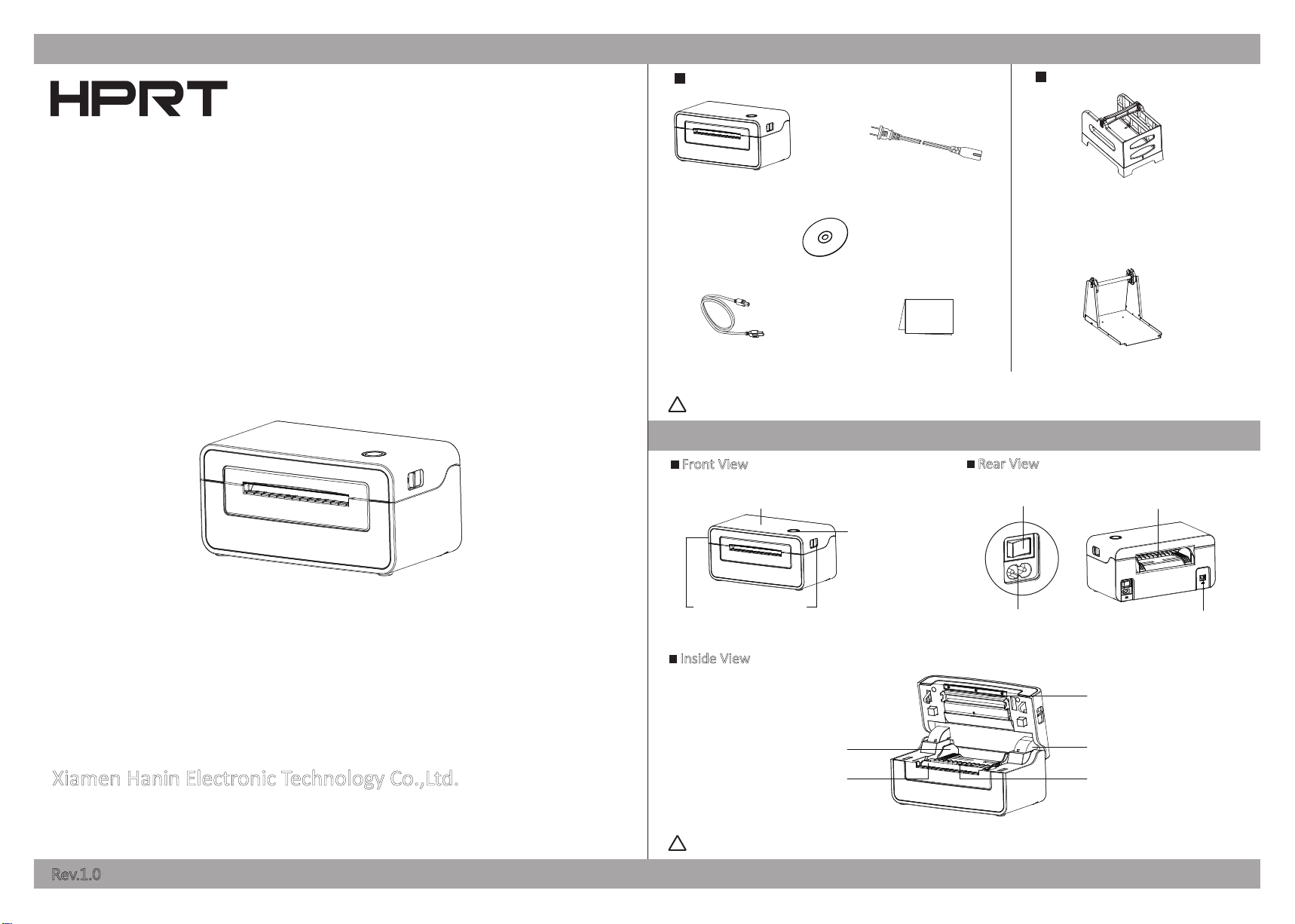 HPRT

Xiamen Hanin Electronic Technology Co.,Ltd.

Front View

Rear View

Inside View

Rev.1.0