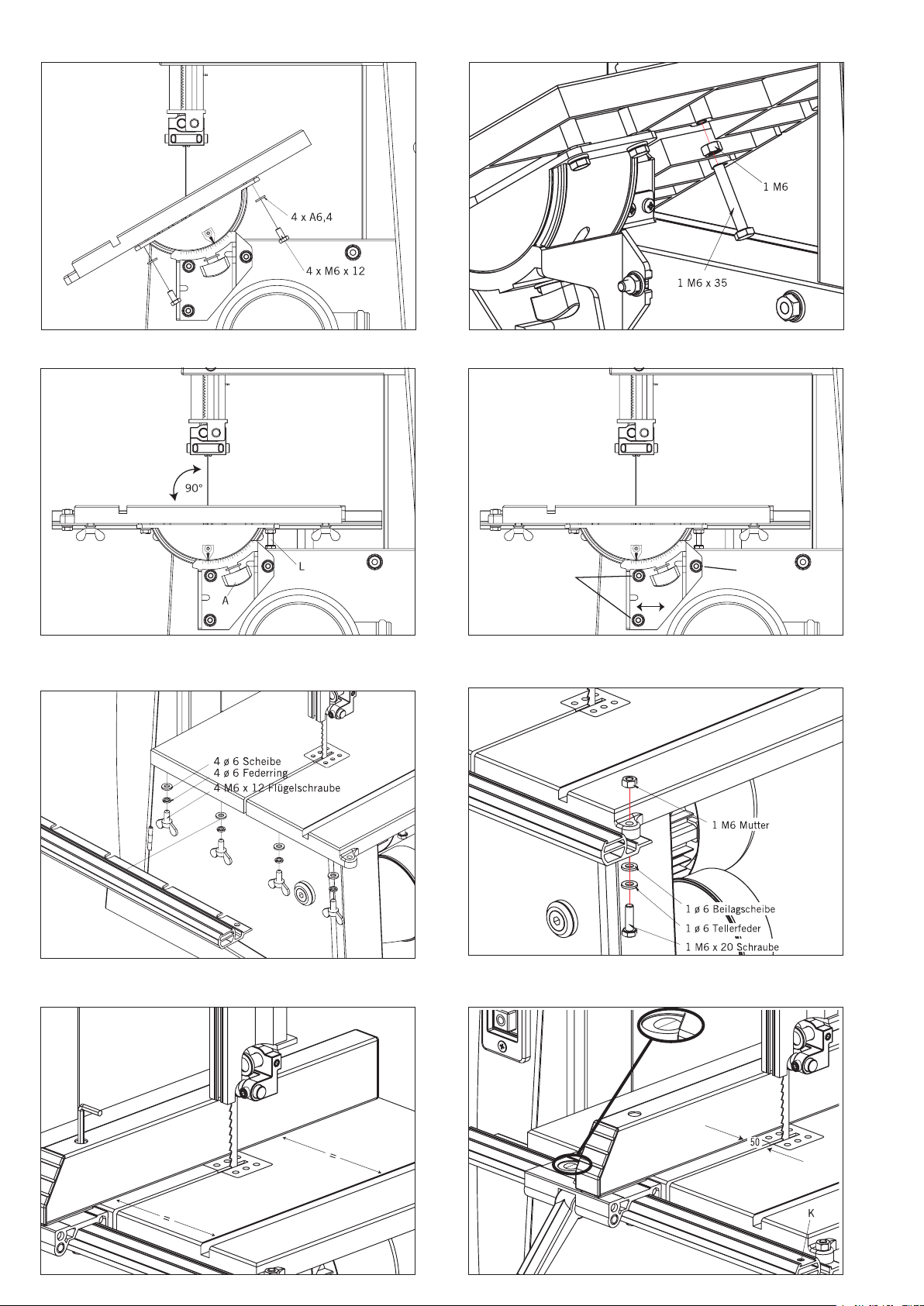 4 x A6,4

4 x M6 x 12

1 M6

1 M6 x 35

90°

L

A

4 ø 6 Scheibe
4 ø 6 Federring
4 M6 x 12 Flügelschraube

1 M6 Mutter

1 ø 6 Beilagscheibe
1 ø 6 Tellerfeder
1 M6 x 20 Schraube

=

=

50

K