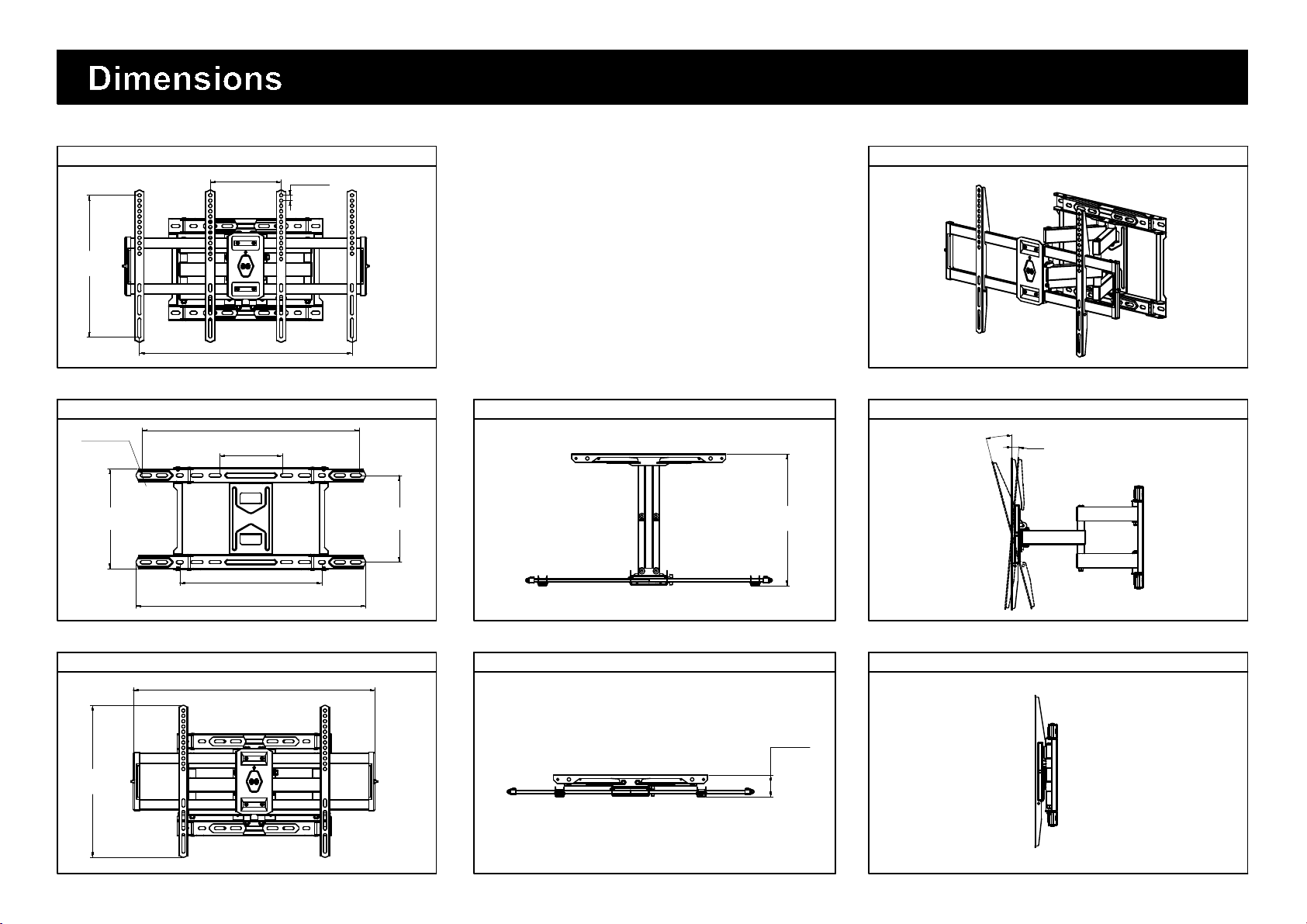 Dimensions